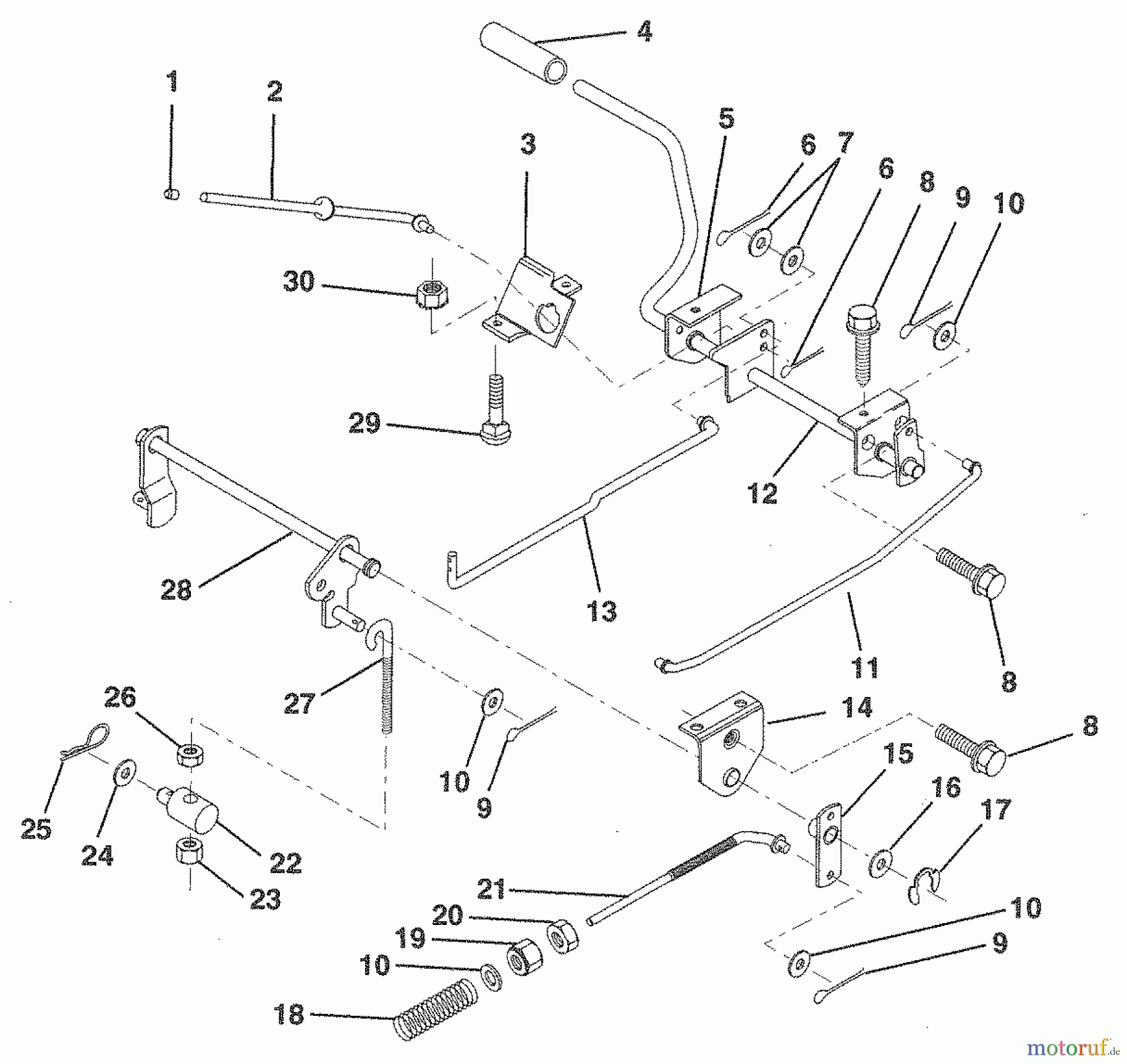 4
1
2
3
5
6
7
6
8
9
10
30
29
12
13
28
11
8
27
26
14
8
10
9
15
16
17
25
24
22
23
21
20
19
10
10
9
18
motoruf.de