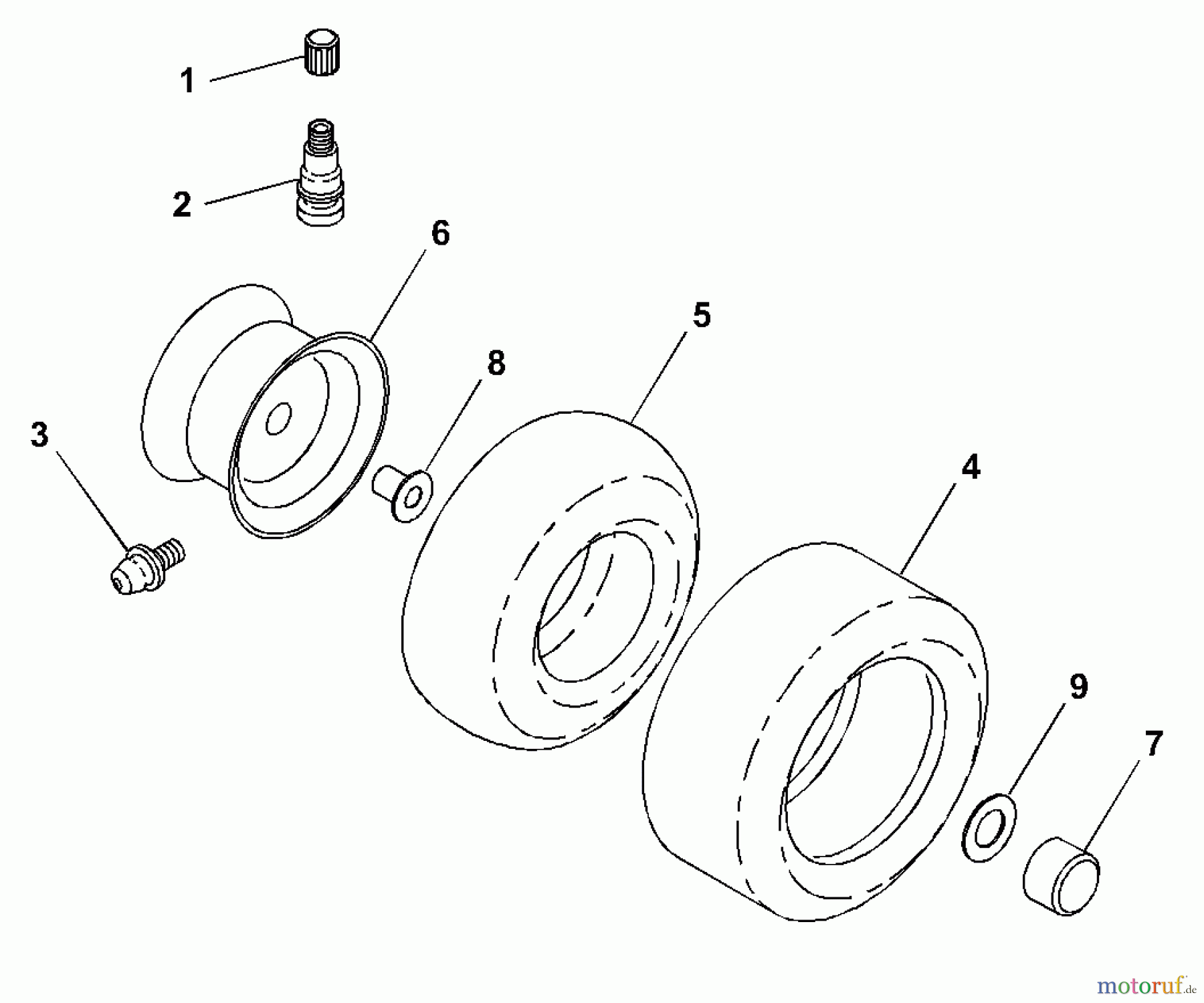 1

2

6

5

8

3

4

9

7

motoruf.de