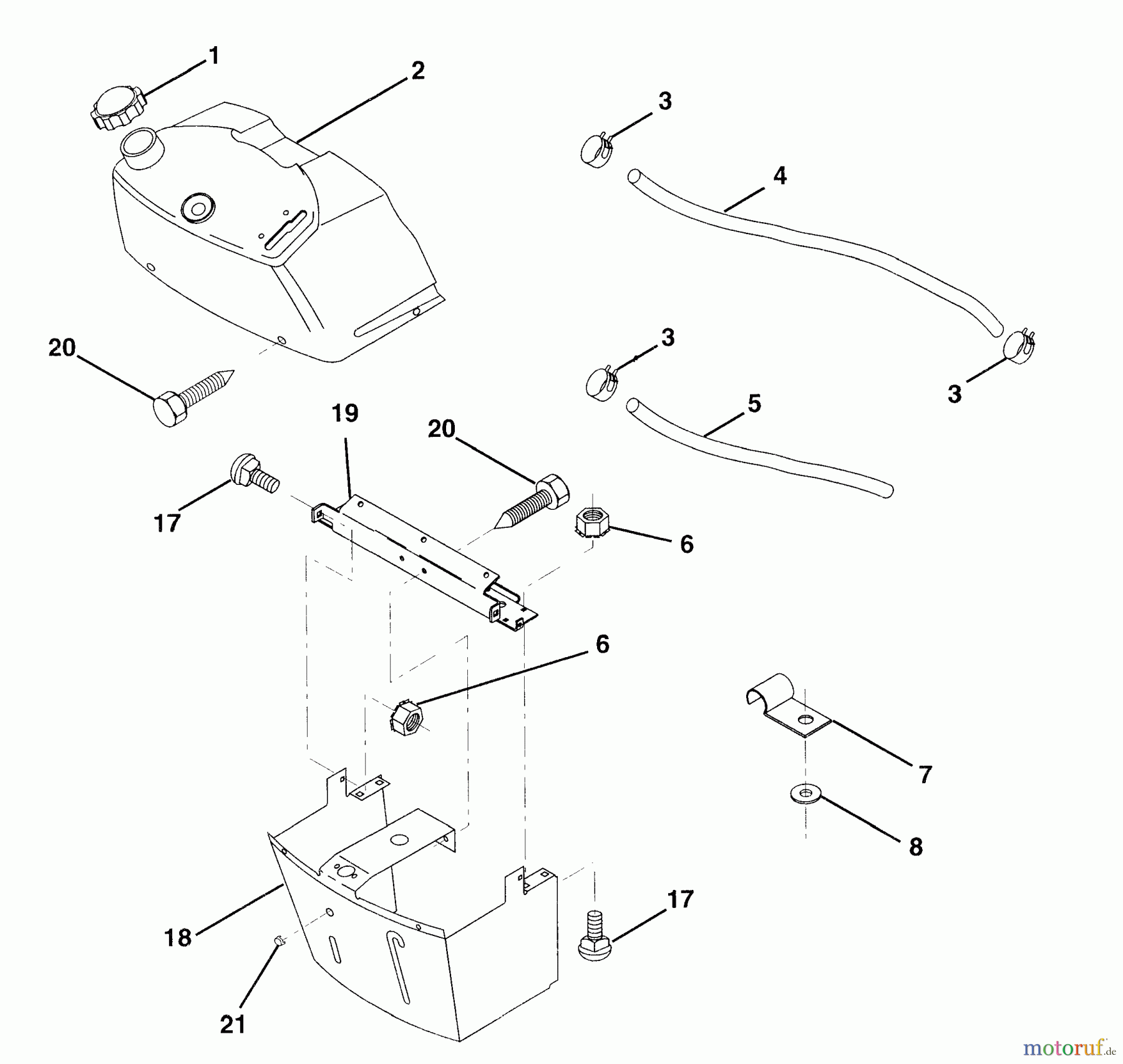 1
2
3
4
20
3
3
5
19
20
17
6
6
7
8
17
18
21
motoruf.de