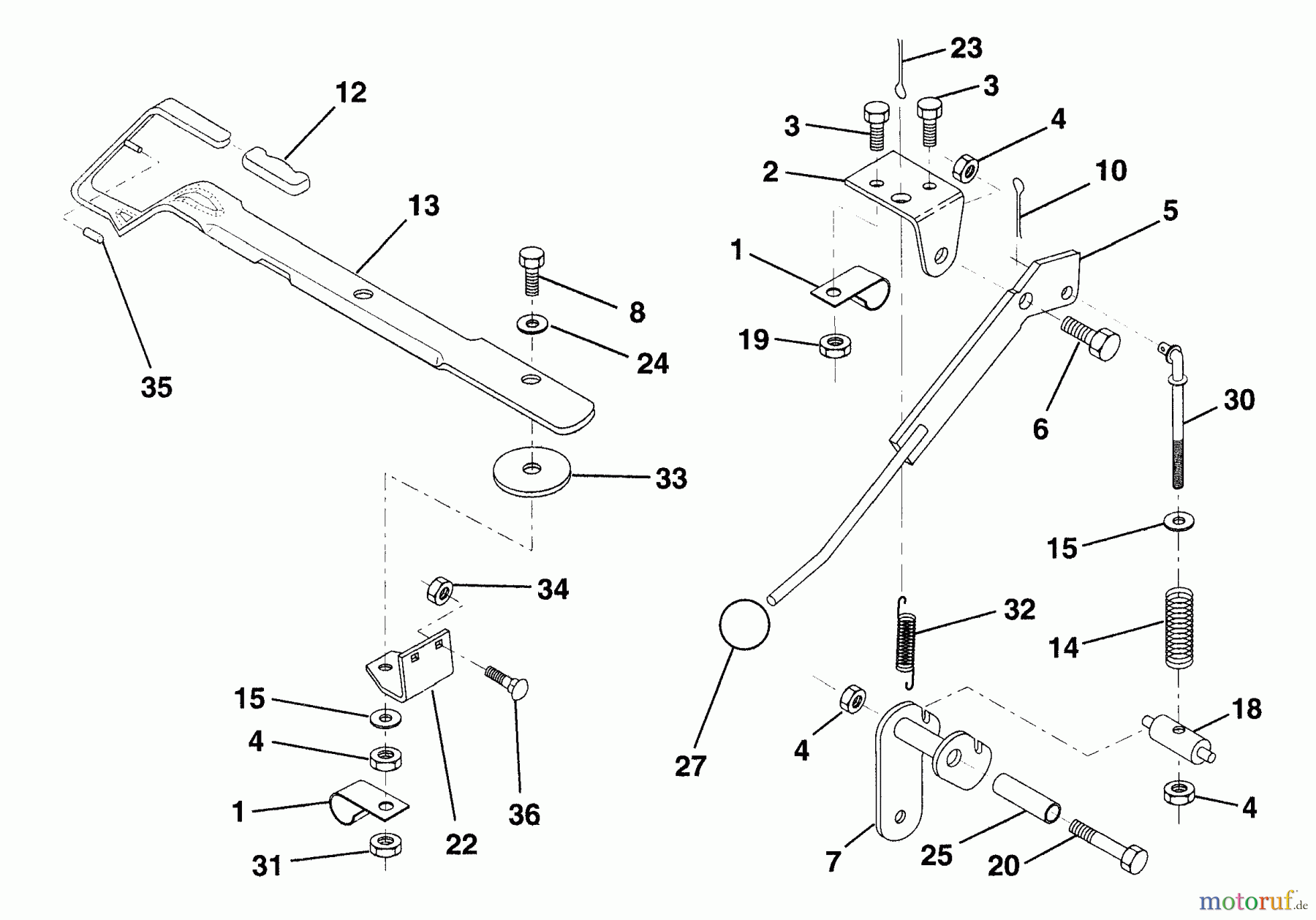 12
13
35
8
24
33
34
15
4
1
31
22
36
23
3
3
4
2
10
5
1
19
6
30
15
32
14
27
4
18
4
7
25
20
motoruf.de