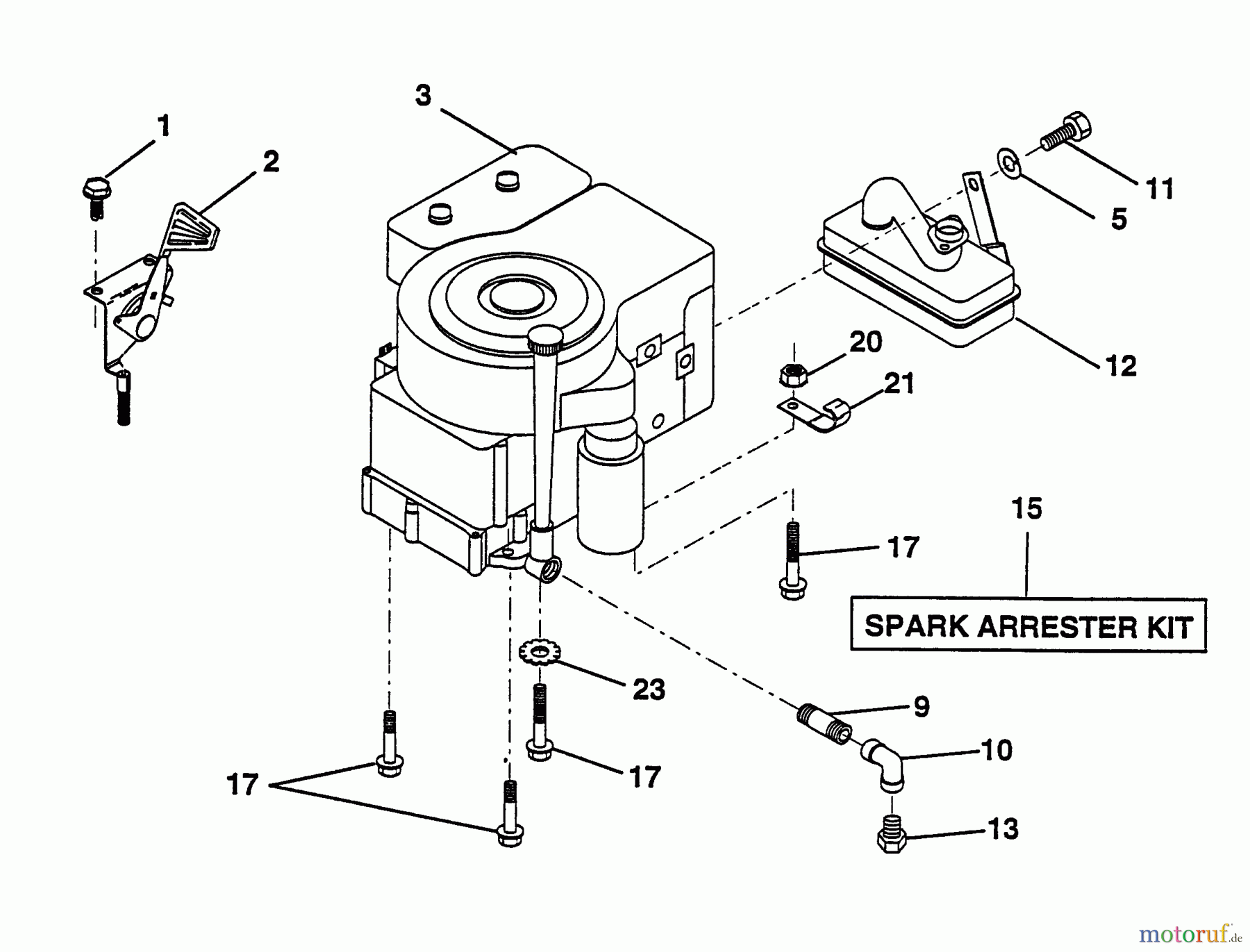 3
1
2
11
5
12
20
21
15
17
SPARK ARRESTER KIT
23
9
10
17
17
13
motoruf.de