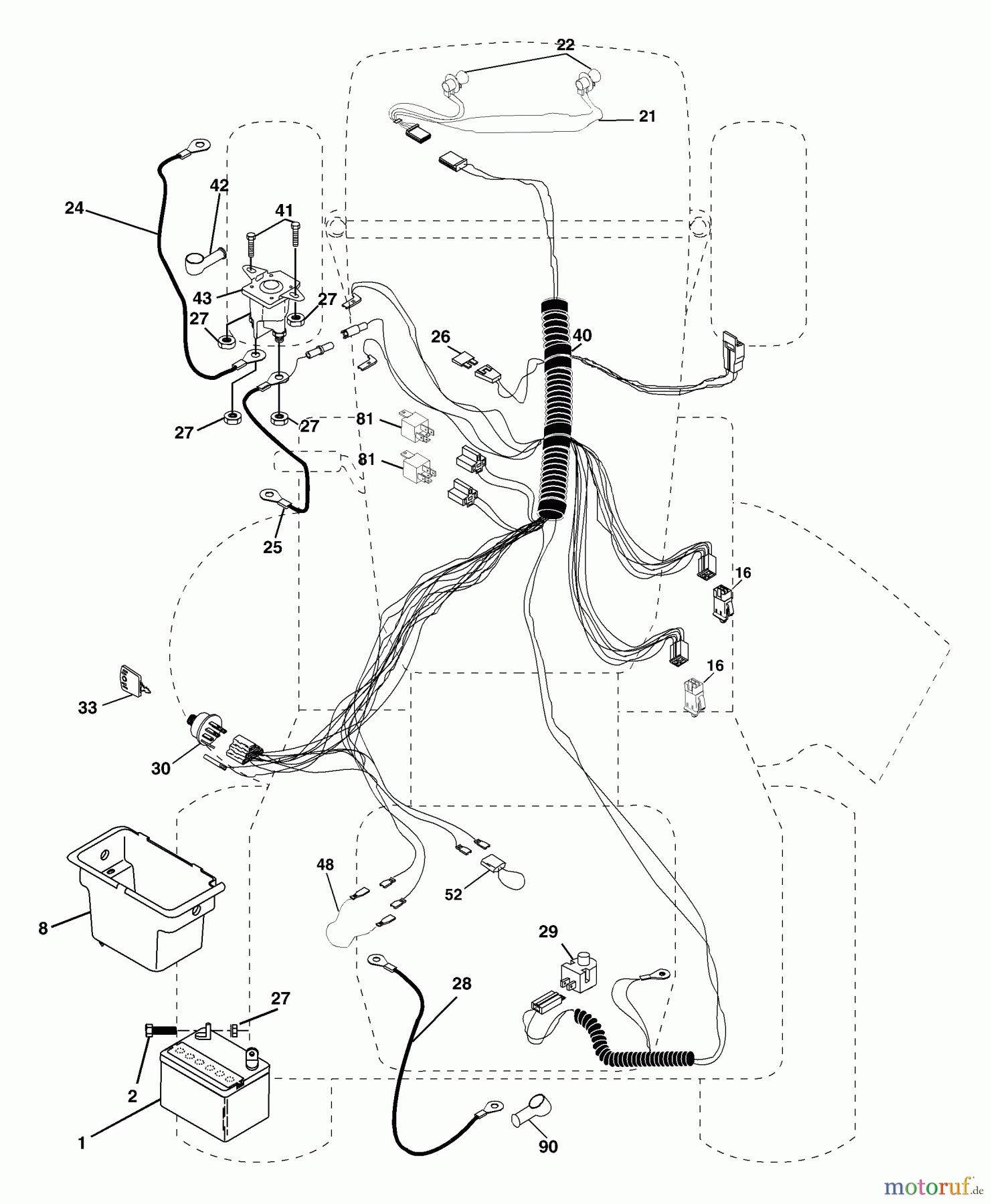 22
21
42
24
41
43
27
27
26
40
27
27
81
81
25
16
16
33
30
48
52
8
29
28
27
2
1
90
motoruf.de