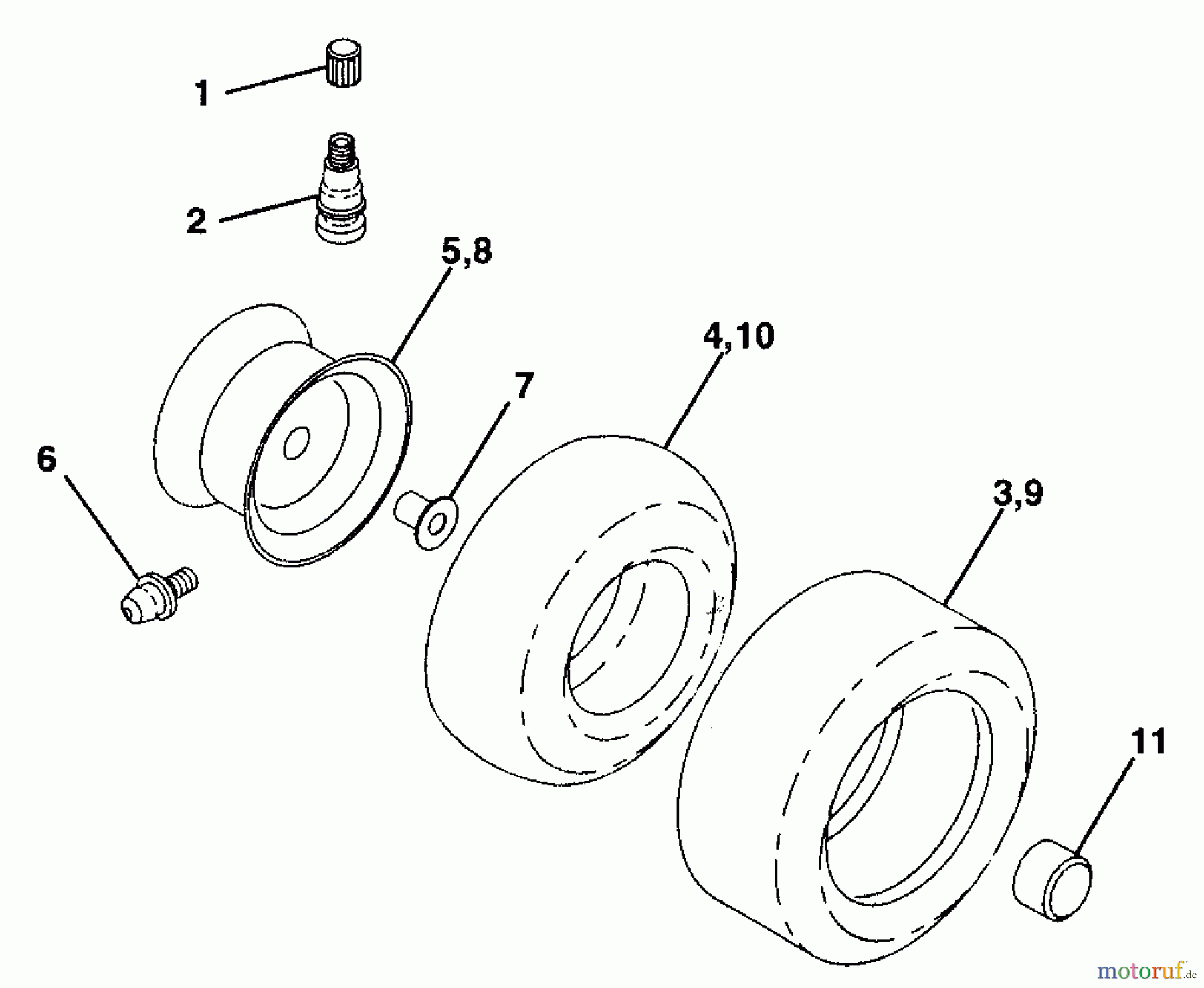 1

2

5,8

4,10

7

6

3,9

11

motoruf.de