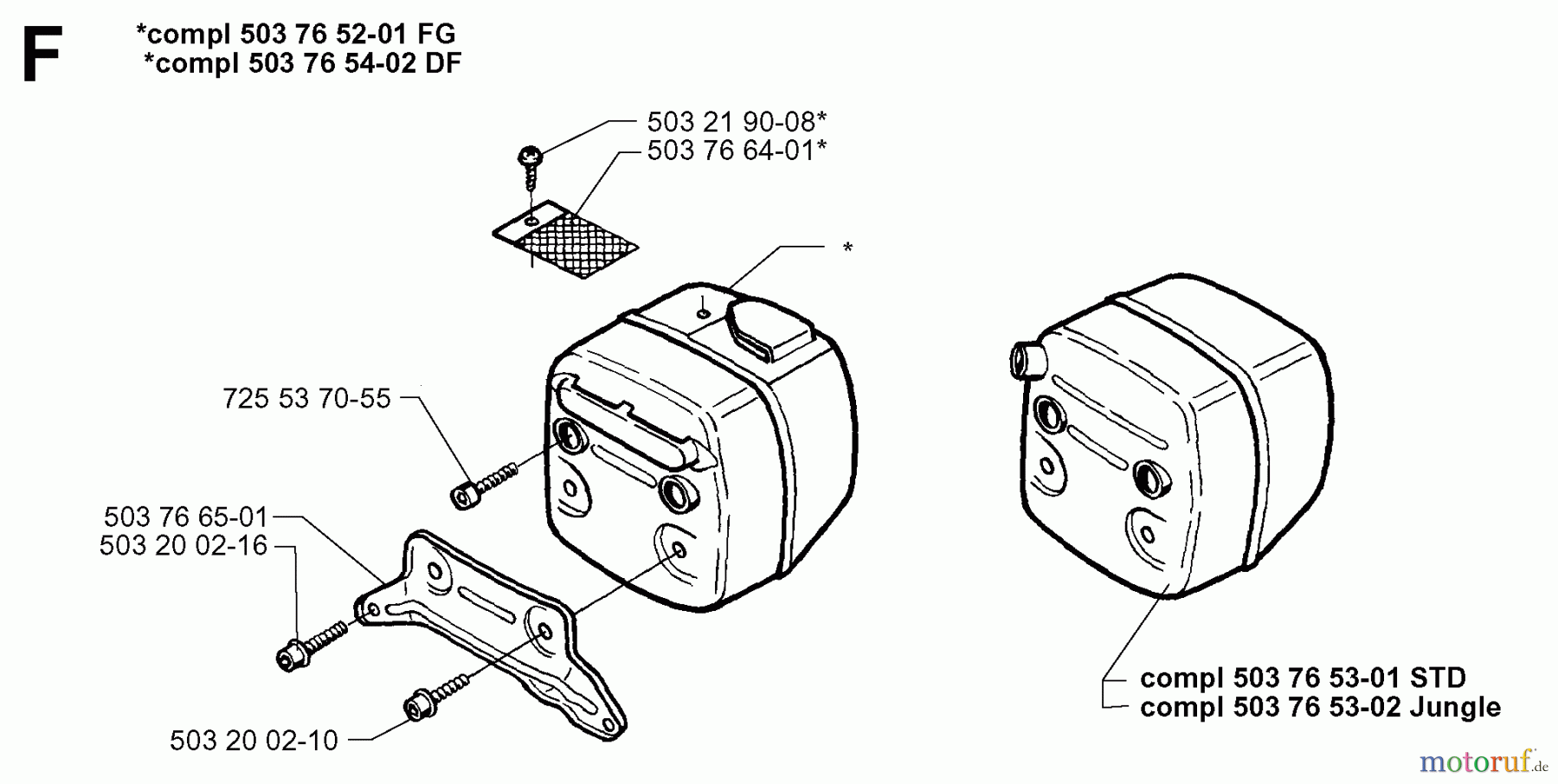 F

*compl 503 76 52-01 FG
*compl 503 76 54-02 DF

503 21 90-08*
503 76 64-01*

*

725 53 70-55

503 76 65-01
503 20 02-16

503 20 02-10

compl 503 76 53-01 STD
compl 503 76 53-02 Jungle

motoruf.de