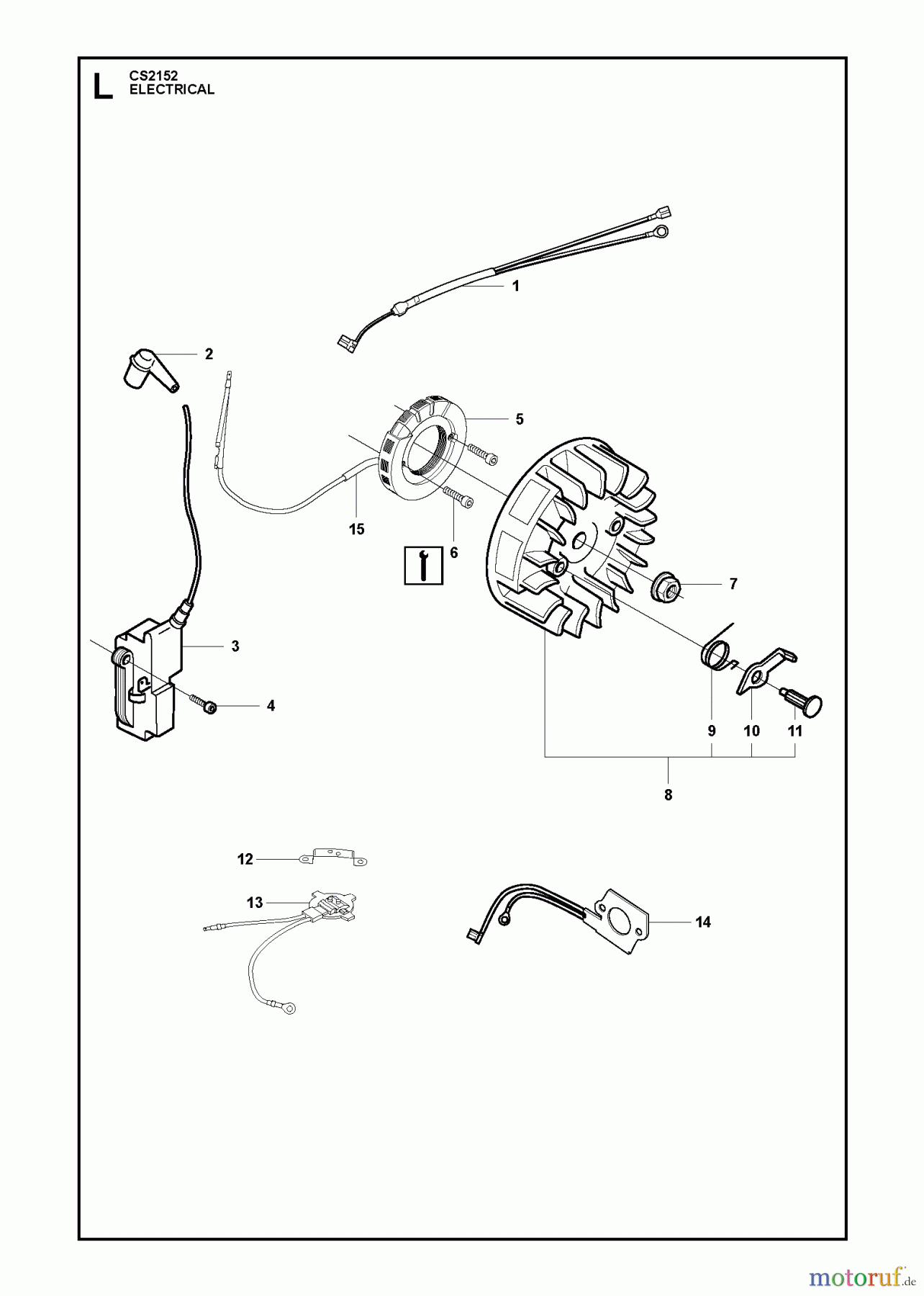 L CS2152
ELECTRICAL

1
2
5
15
6
7
3
4
9
10
11
8
12
13
14

motoruf.de