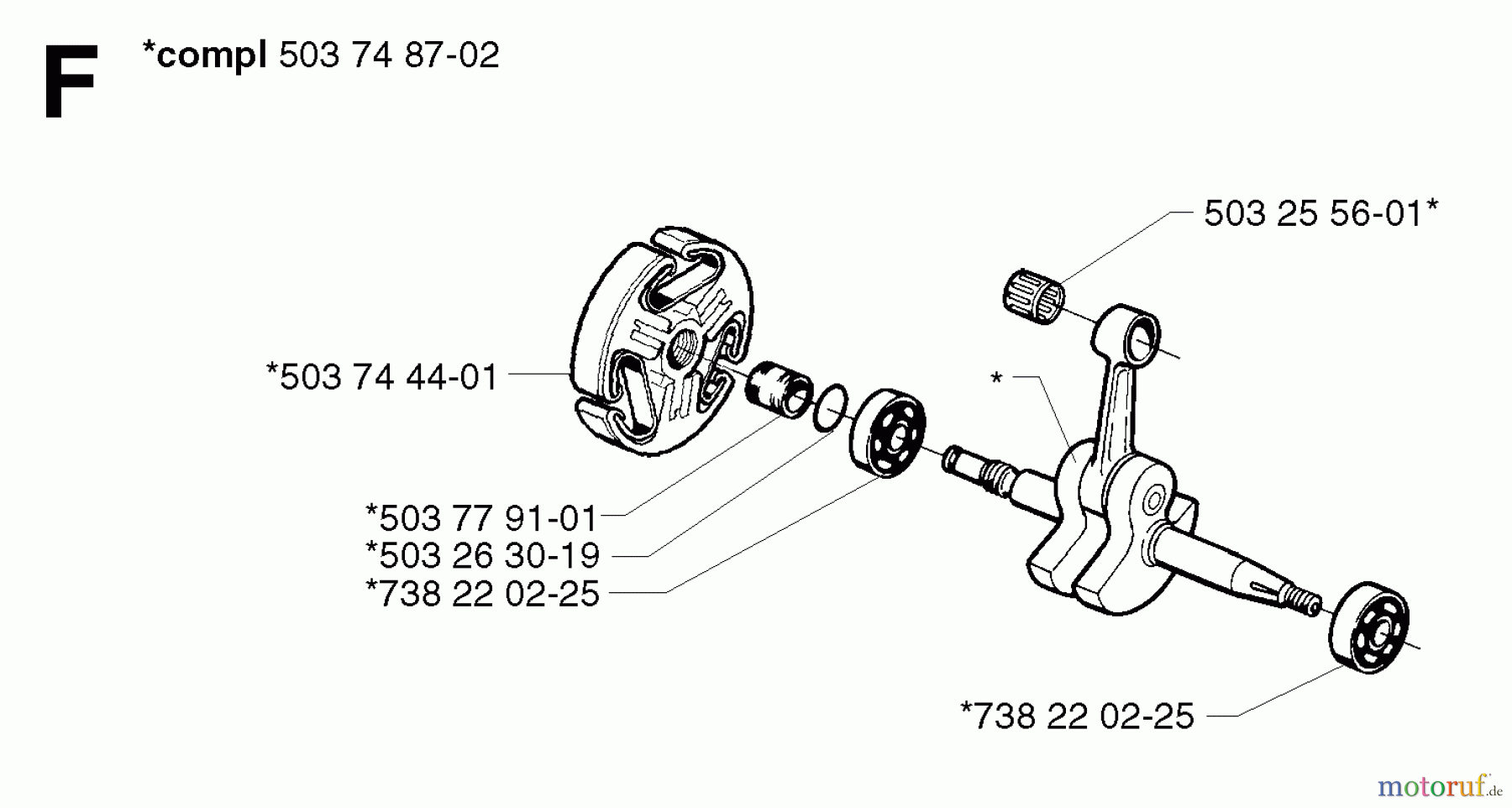 F

*compl 503 74 87-02

503 25 56-01*

*503 74 44-01

*

*503 77 91-01
*503 26 30-19
*738 22 02-25

*738 22 02-25

motoruf.de