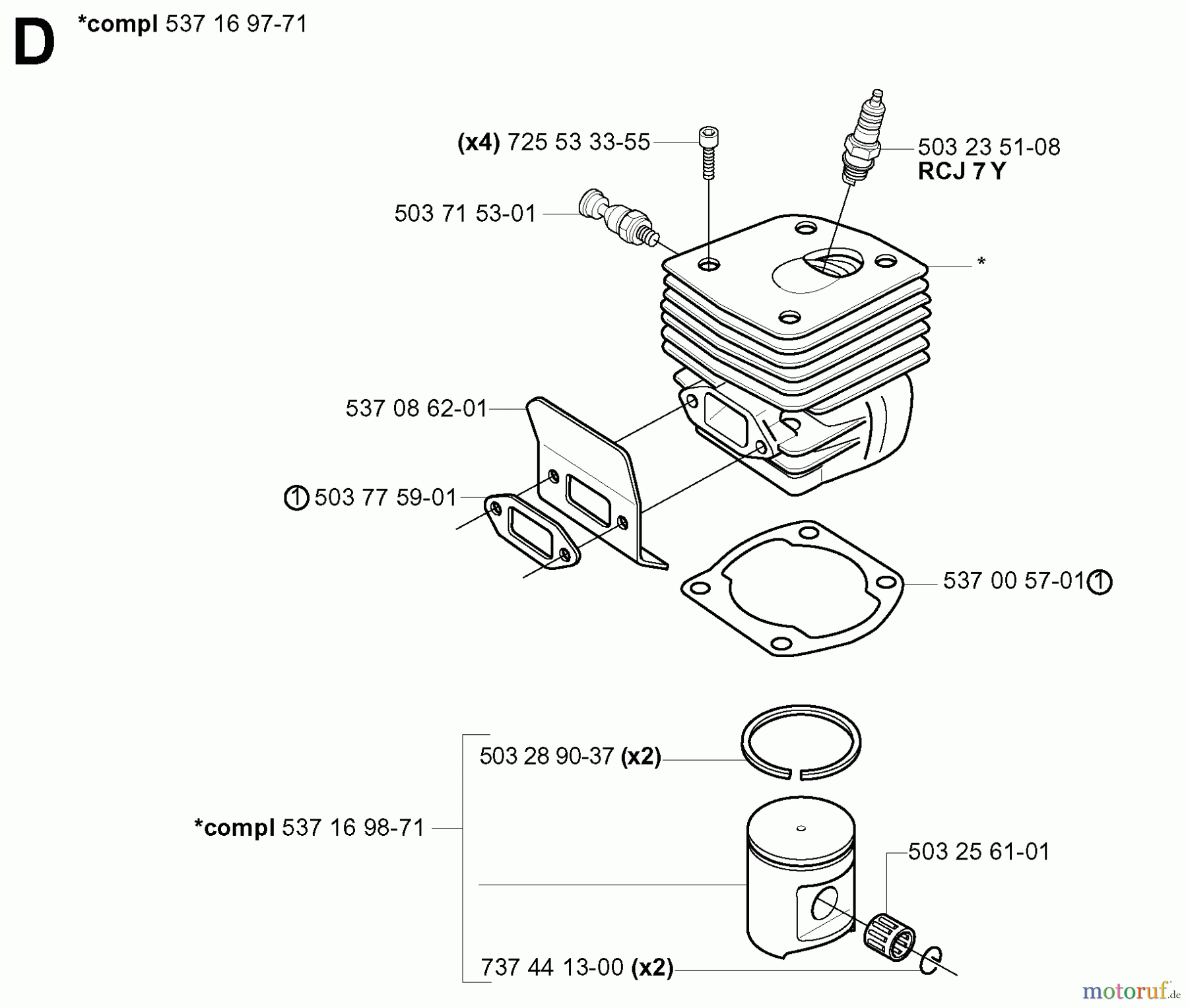 D *compl 537 16 97-71

(x4) 725 53 33-55

503 23 51-08
RCJ 7 Y

503 71 53-01

*

537 08 62-01

① 503 77 59-01

537 00 57-01①

503 28 90-37 (x2)

*compl 537 16 98-71

503 25 61-01

737 44 13-00 (x2)

motoruf.de