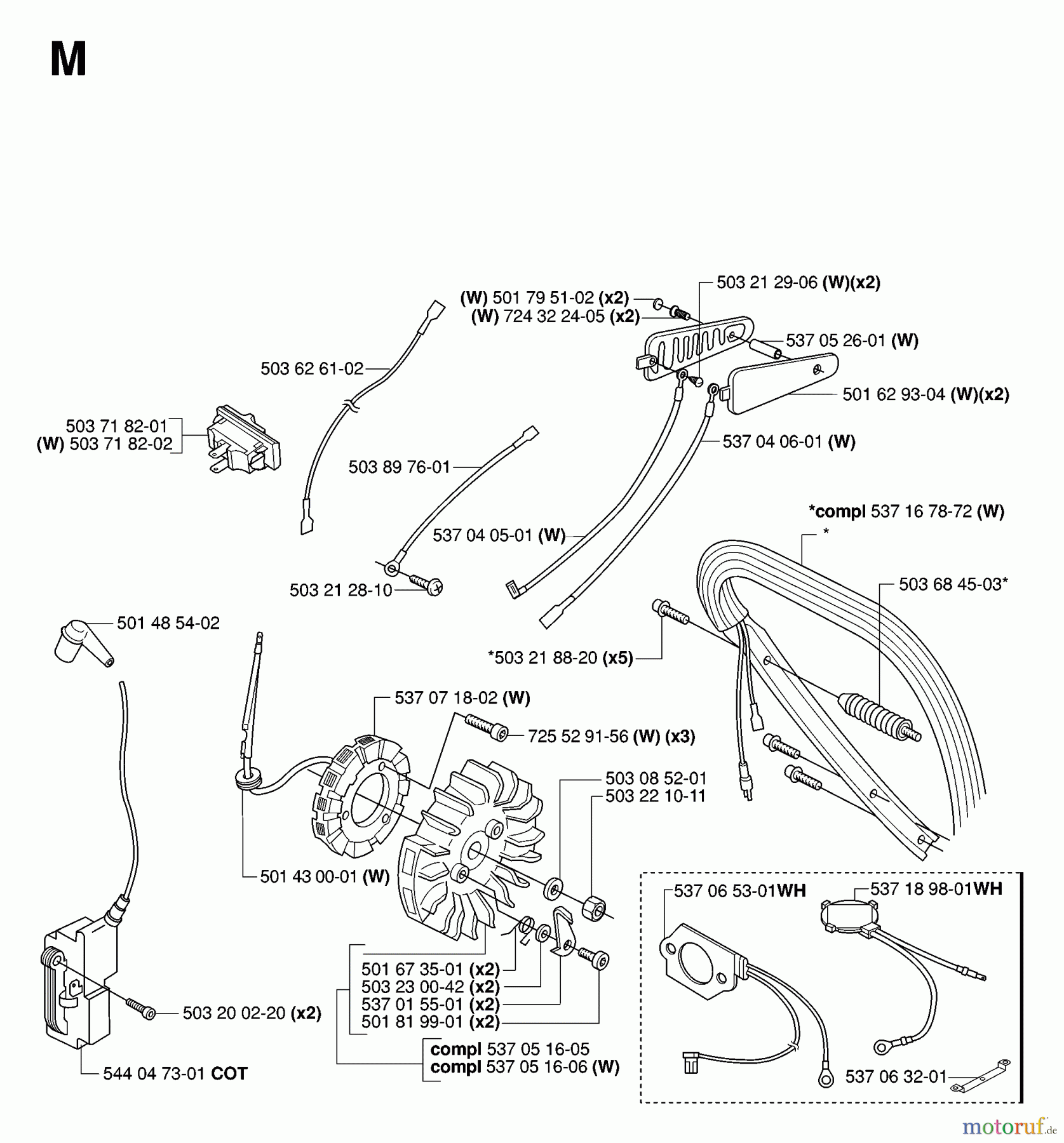 M

503 21 29-06 (W)(x2)
(W) 501 79 51-02 (x2)
(W) 724 32 24-05 (x2)
537 05 26-01 (W)
503 62 61-02
501 62 93-04 (W)(x2)
503 71 82-01
(W) 503 71 82-02
537 04 06-01 (W)
503 89 76-01
*compl 537 16 78-72 (W)
*
537 04 05-01 (W)
503 21 28-10
503 68 45-03*
501 48 54-02
*503 21 88-20 (x5)
537 07 18-02 (W)
725 52 91-56 (W) (x3)
503 08 52-01
503 22 10-11
501 43 00-01 (W)
537 06 53-01WH
537 18 98-01WH
501 67 35-01 (x2)
503 23 00-42 (x2)
537 01 55-01 (x2)
501 81 99-01 (x2)
503 20 02-20 (x2)
compl 537 05 16-05
compl 537 05 16-06 (W)
544 04 73-01 COT
537 06 32-01
motoruf.de