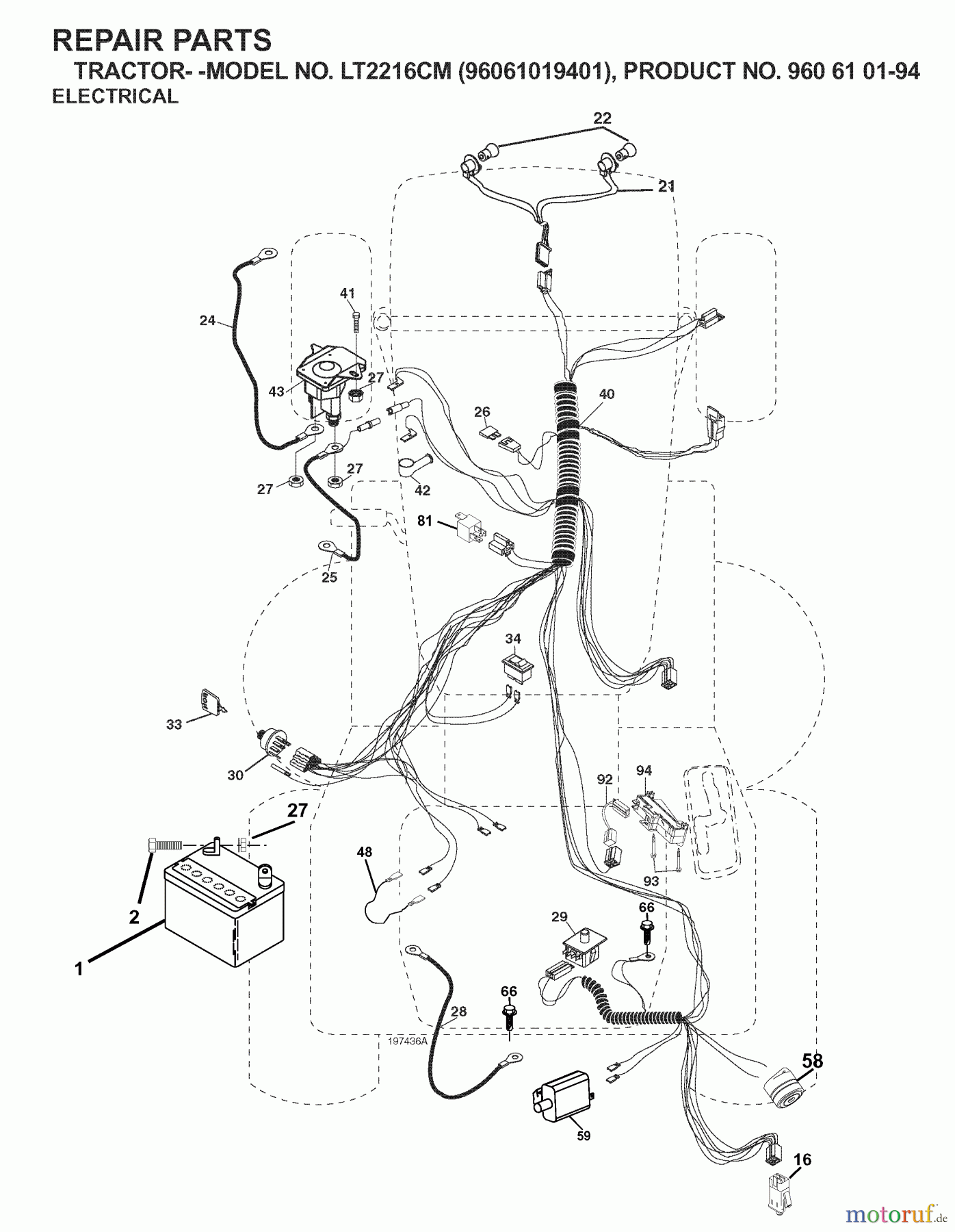 REPAIR PARTS
TRACTOR- -MODEL NO. LT2216CM (96061019401), PRODUCT NO. 960 61 01-94
ELECTRICAL

22
21
24
41
43
27
40
26
27
27
42
81
25
34
33
30
92
94
27
48
93
2
1
29
66
66
28
197436A
58
59
16

motoruf.de