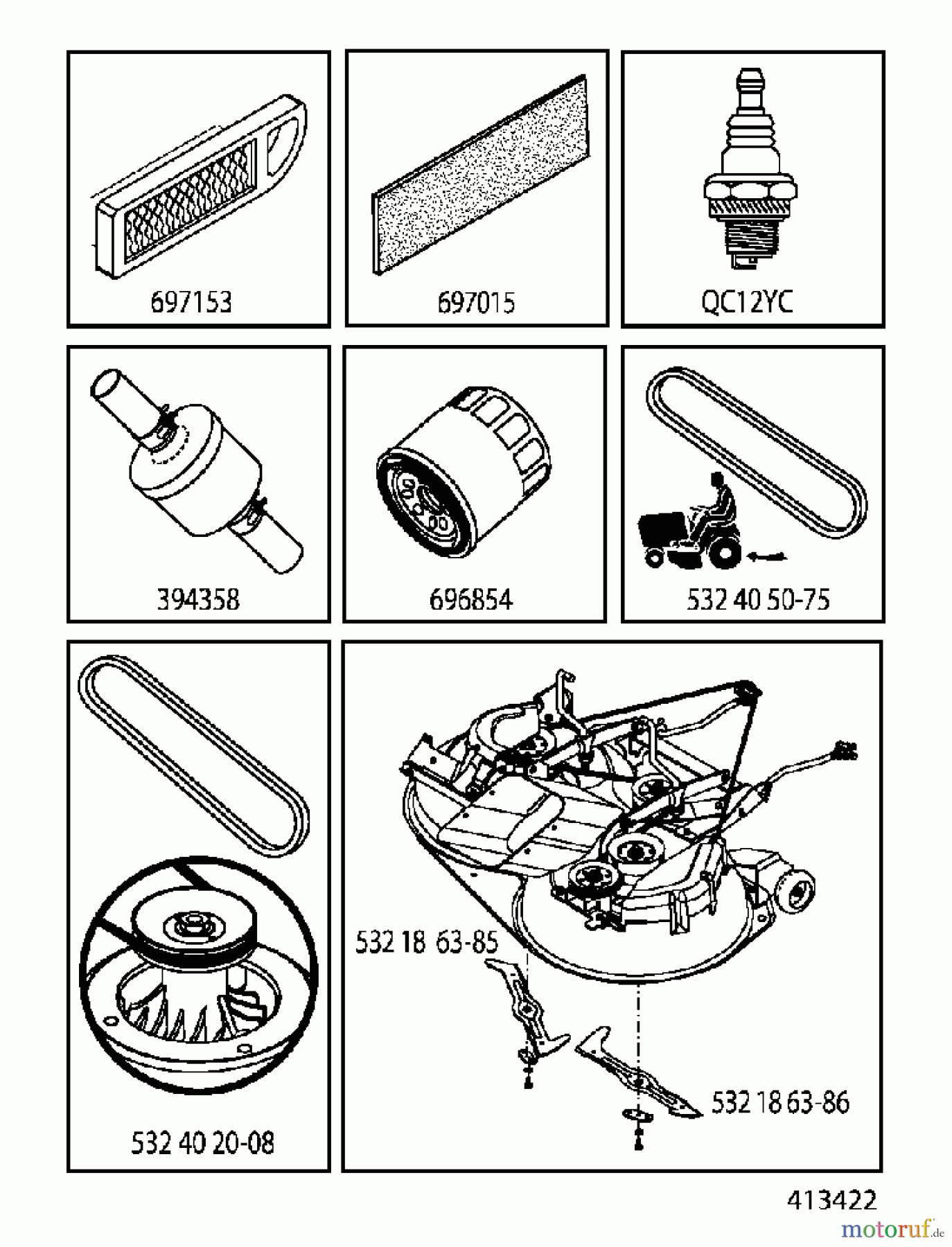 697153

697015

QC12YC

394358

696854

532 40 50-75

532 40 20-08

532 18 63-85

532 18 63-86

413422

motoruf.de