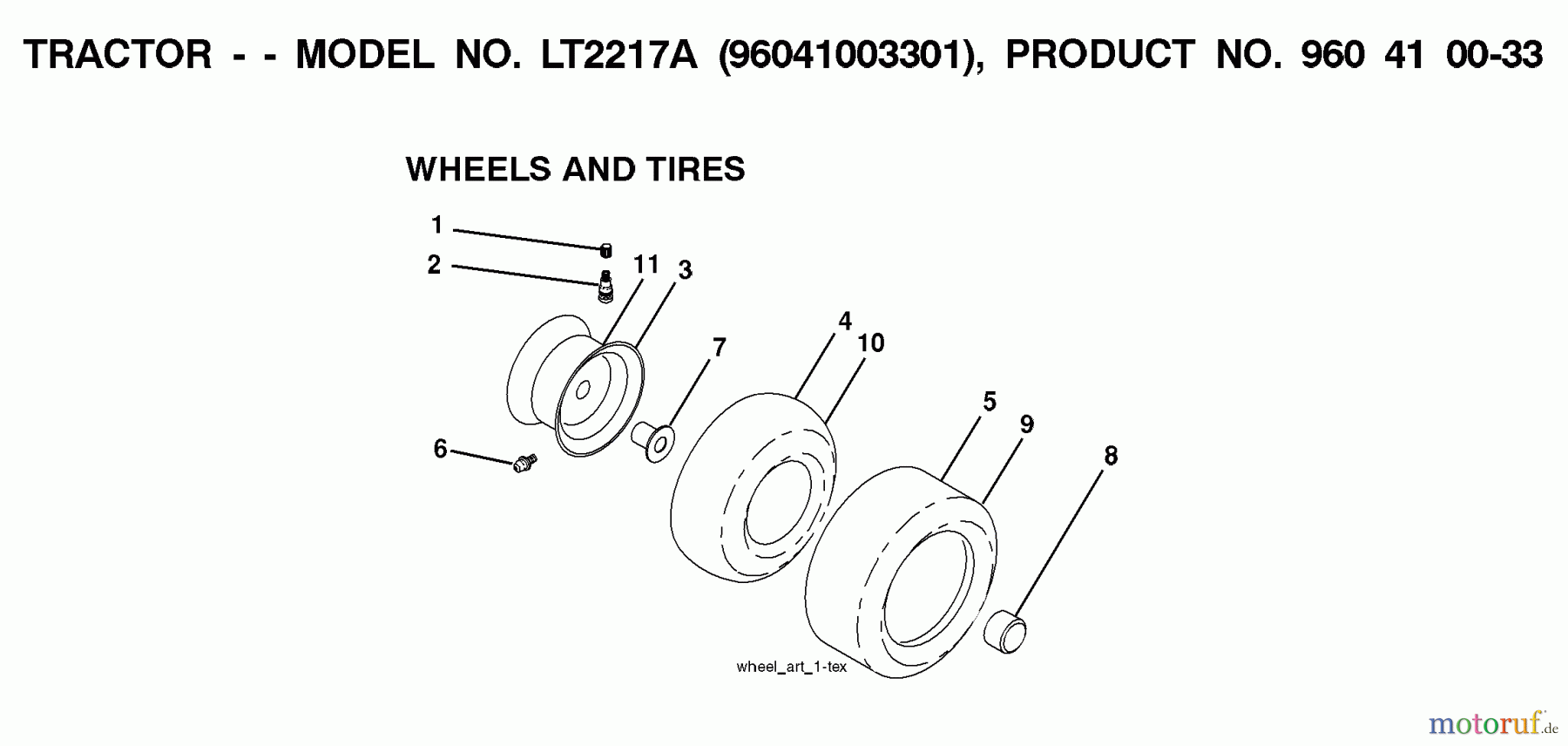 TRACTOR - - MODEL NO. LT2217A (96041003301), PRODUCT NO. 960 41 00-33

WHEELS AND TIRES

1
2
11
3
7
4
10
5
9
8
6

wheel_art_1-tex

motoruf.de