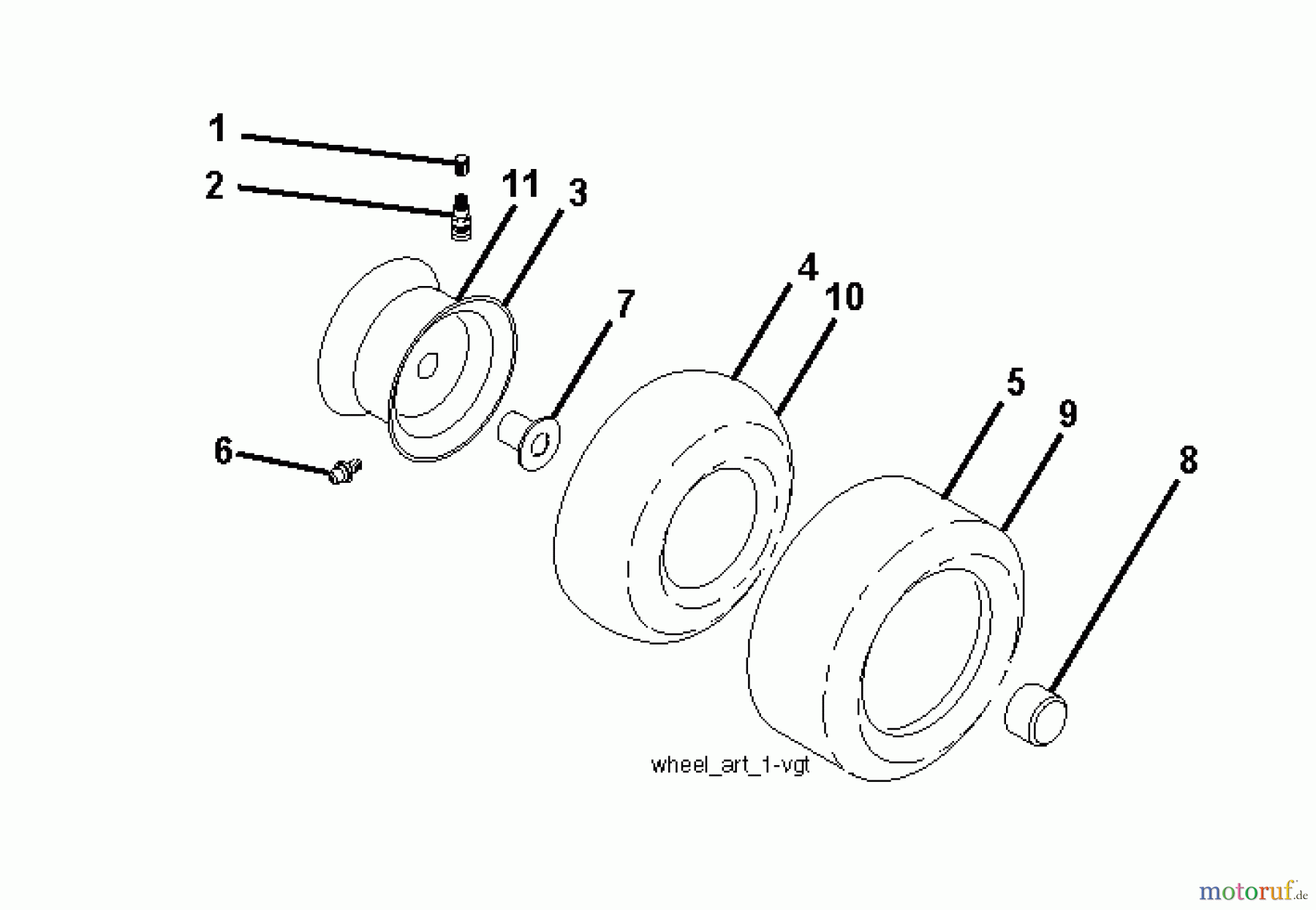 1
2
11
3
4
10
7
5
9
8
6
wheel_art_1-vgt
motoruf.de