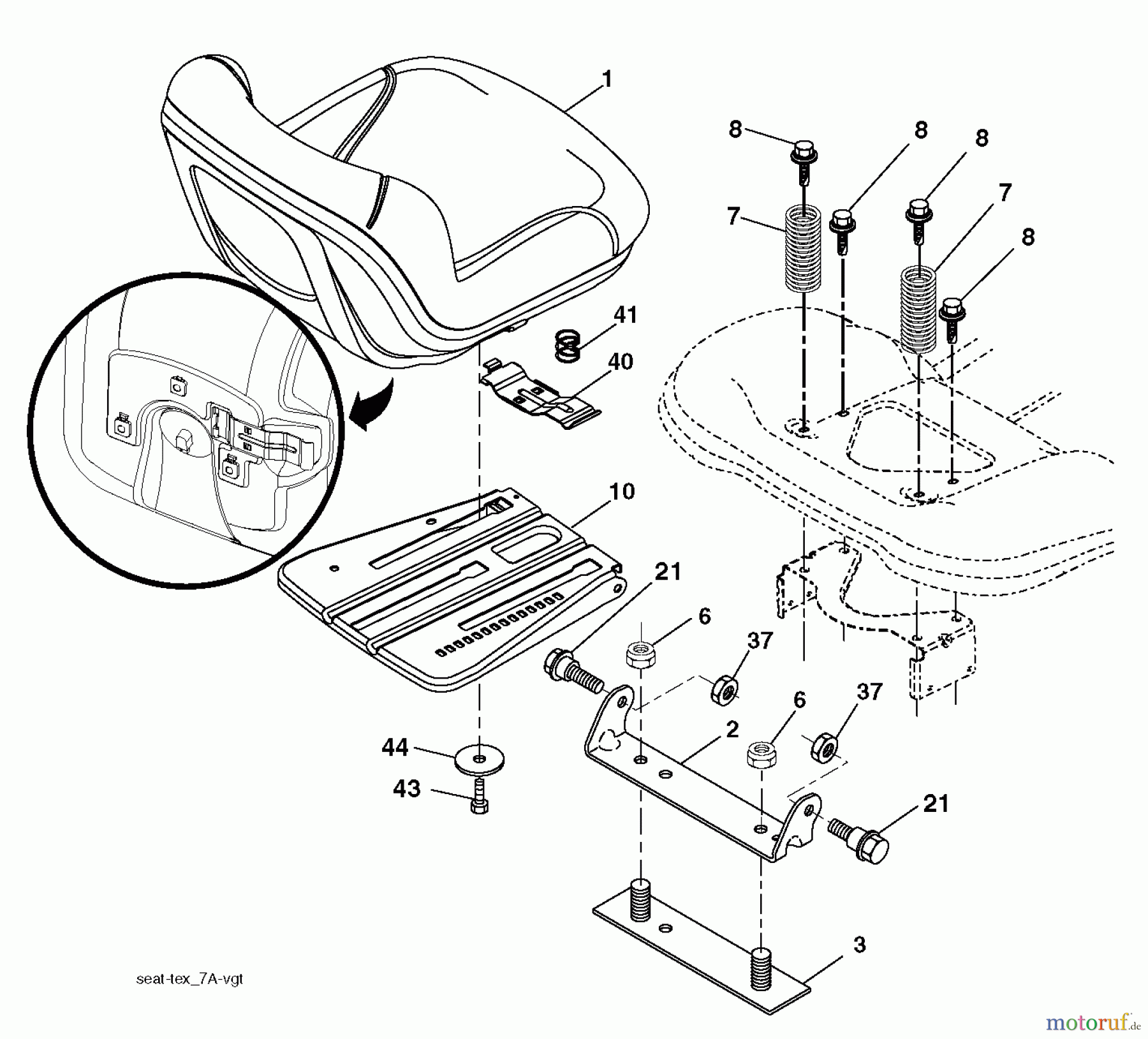 1

8

8

8

7

7

8

41

40

10

21

6

37

6

37

2

44

43

21

3

seat-tex_7A-vgt

motoruf.de