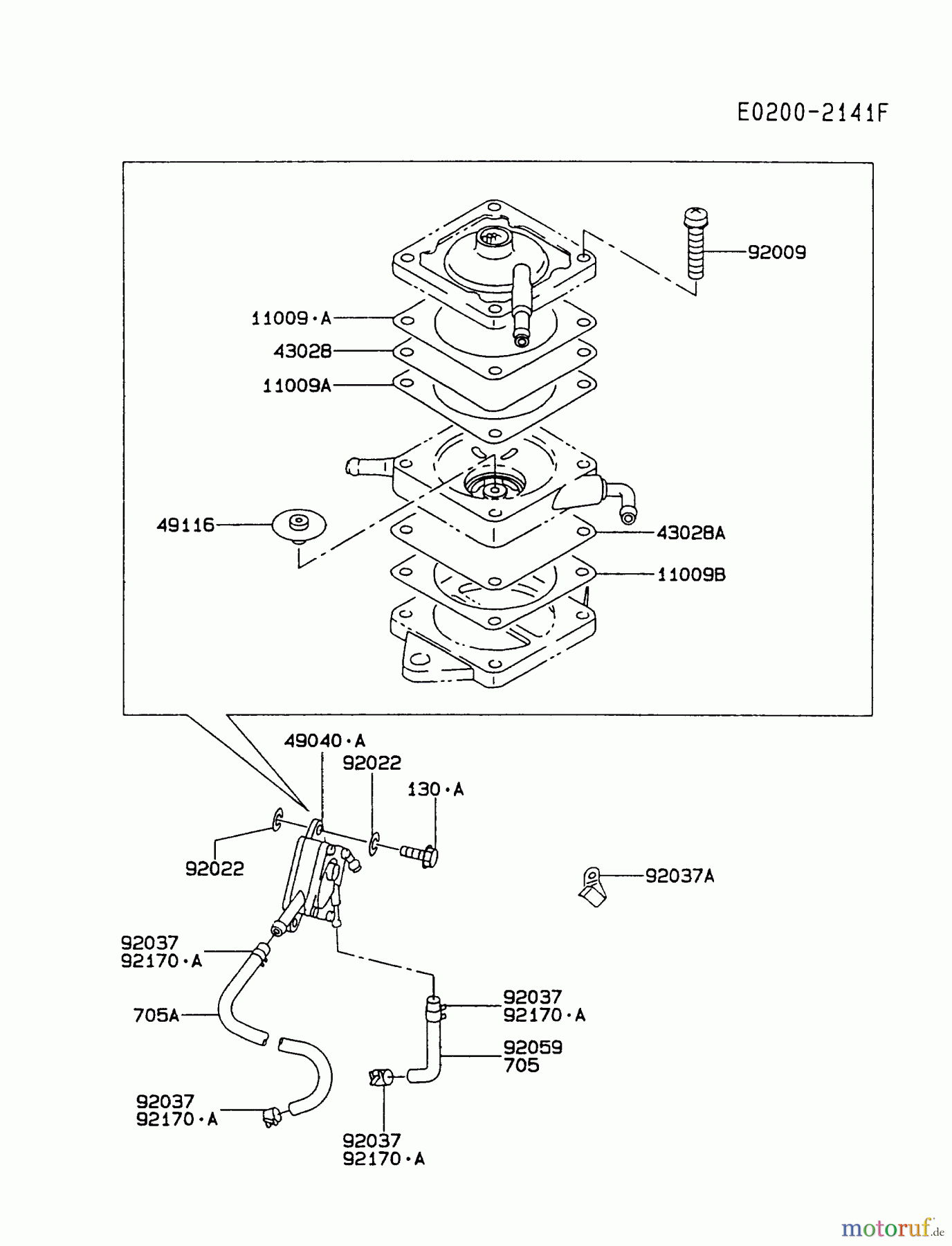 E0200-2141F

92009

11009·A

43028

11009A

49116

43028A

11009B

49040·A

92022

130·A

92022

92037A

92037
92170·A

705A

92037
92170·A

92059
705

92037
92170·A

92037
92170·A

motoruf.de