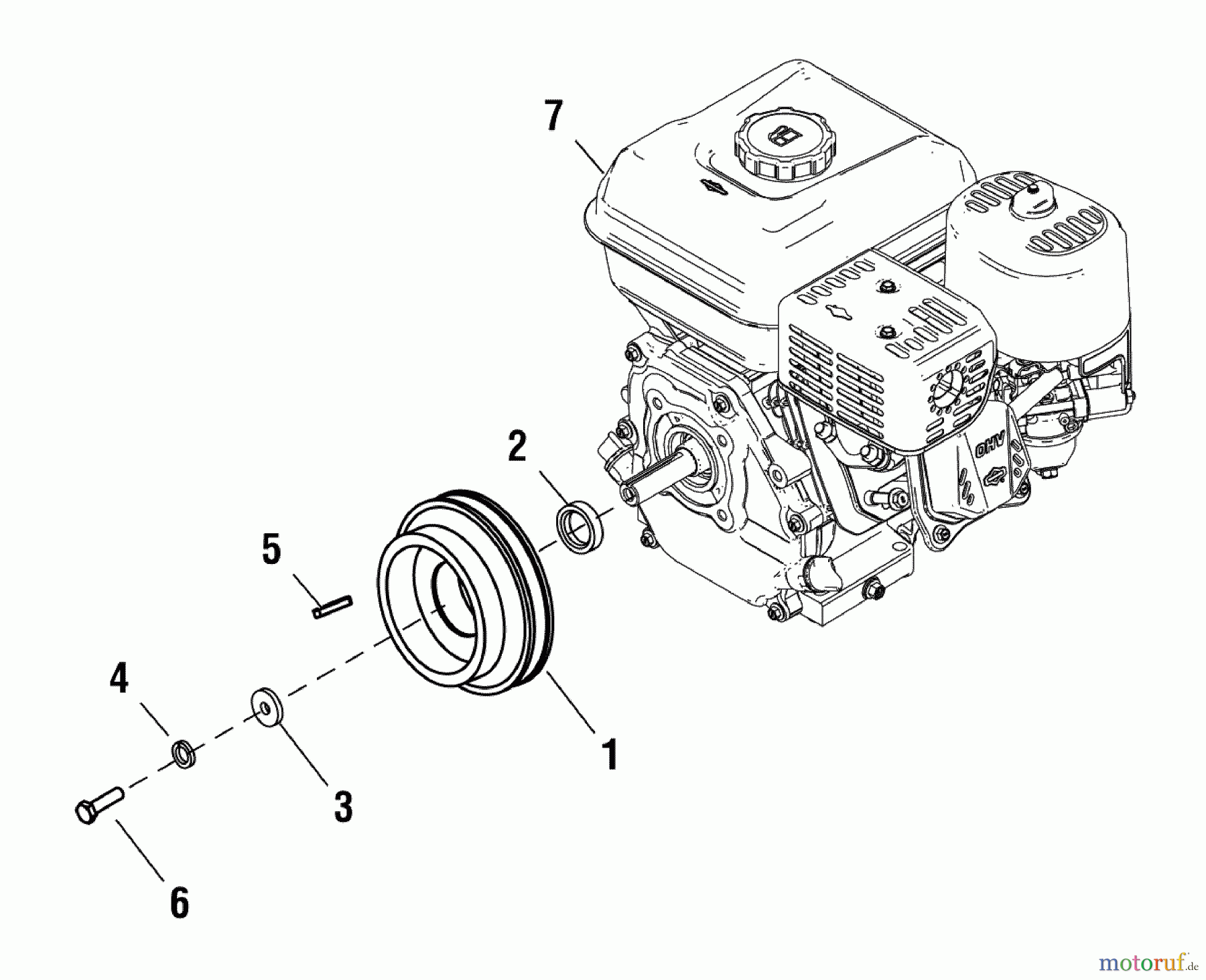 7

2

5

4

1

3

6

OHV

motoruf.de