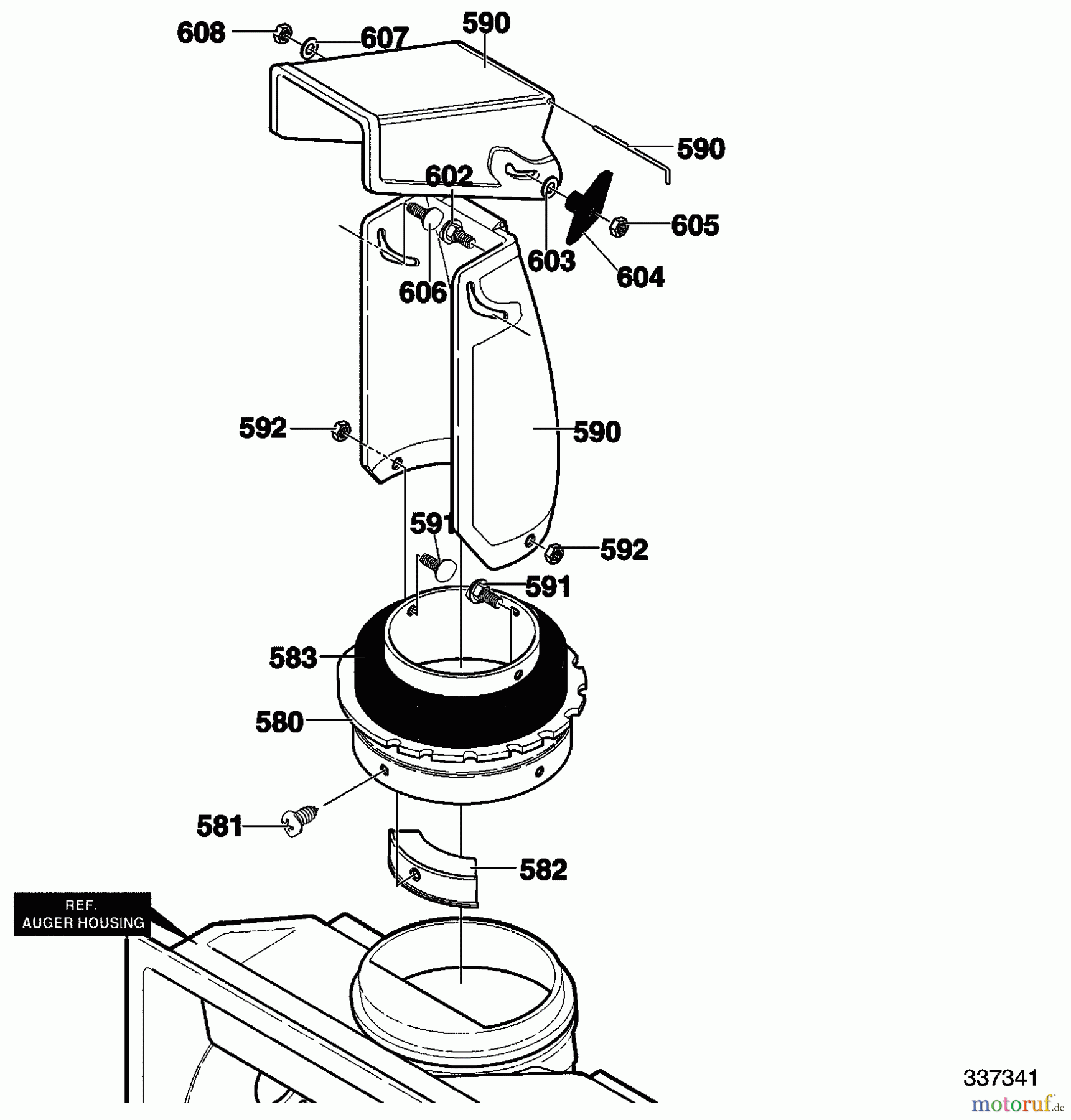 608
607
590
590
602
605
603
604
606
592
590
591
592
591
583
580
581
582
REF.
AUGER HOUSING
337341
motoruf.de