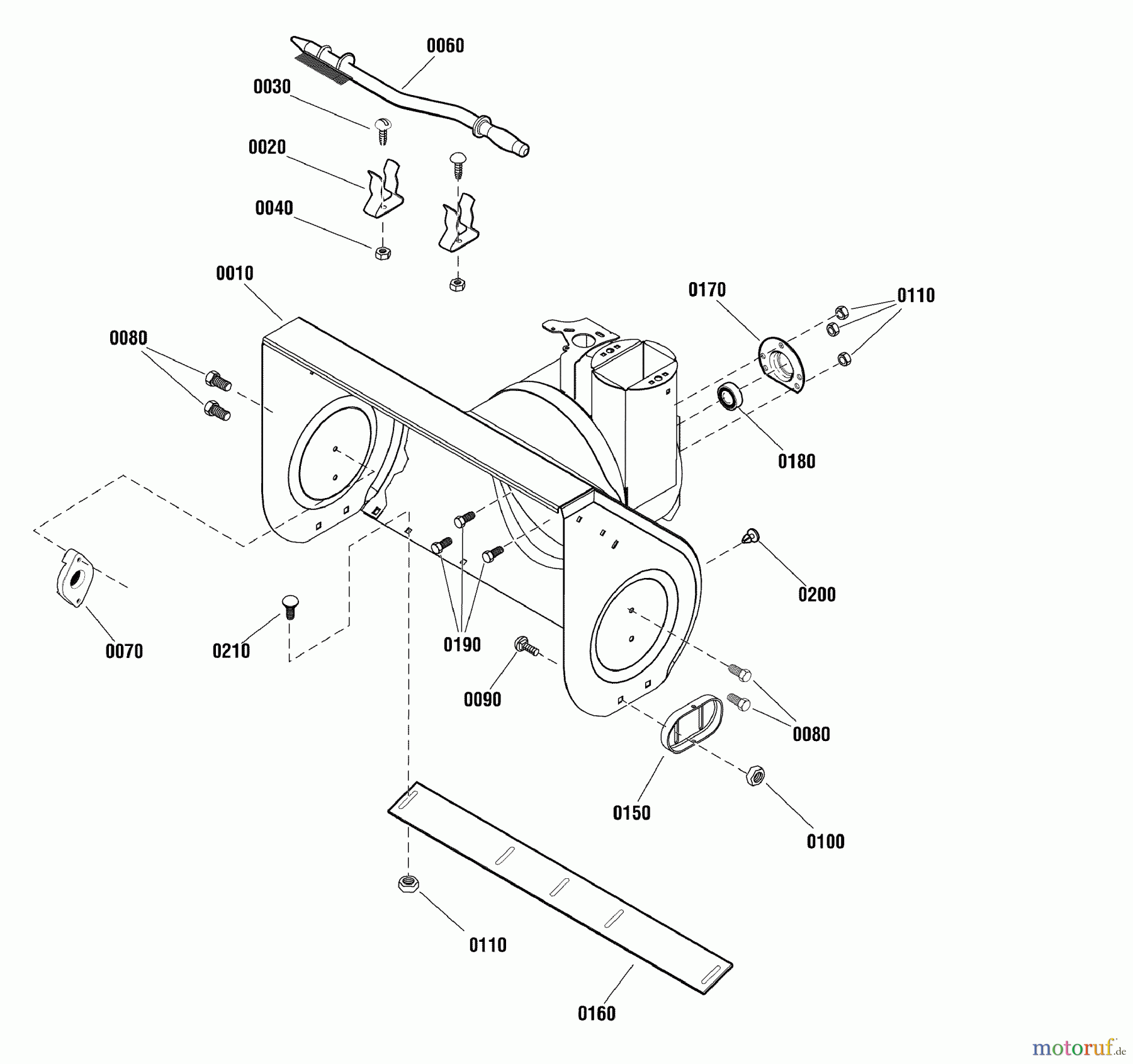 0060
0030
0020
0040
0010
0170
0110
0080
0180
0200
0070
0210
0190
0090
0080
0150
0100
0110
0160
motoruf.de