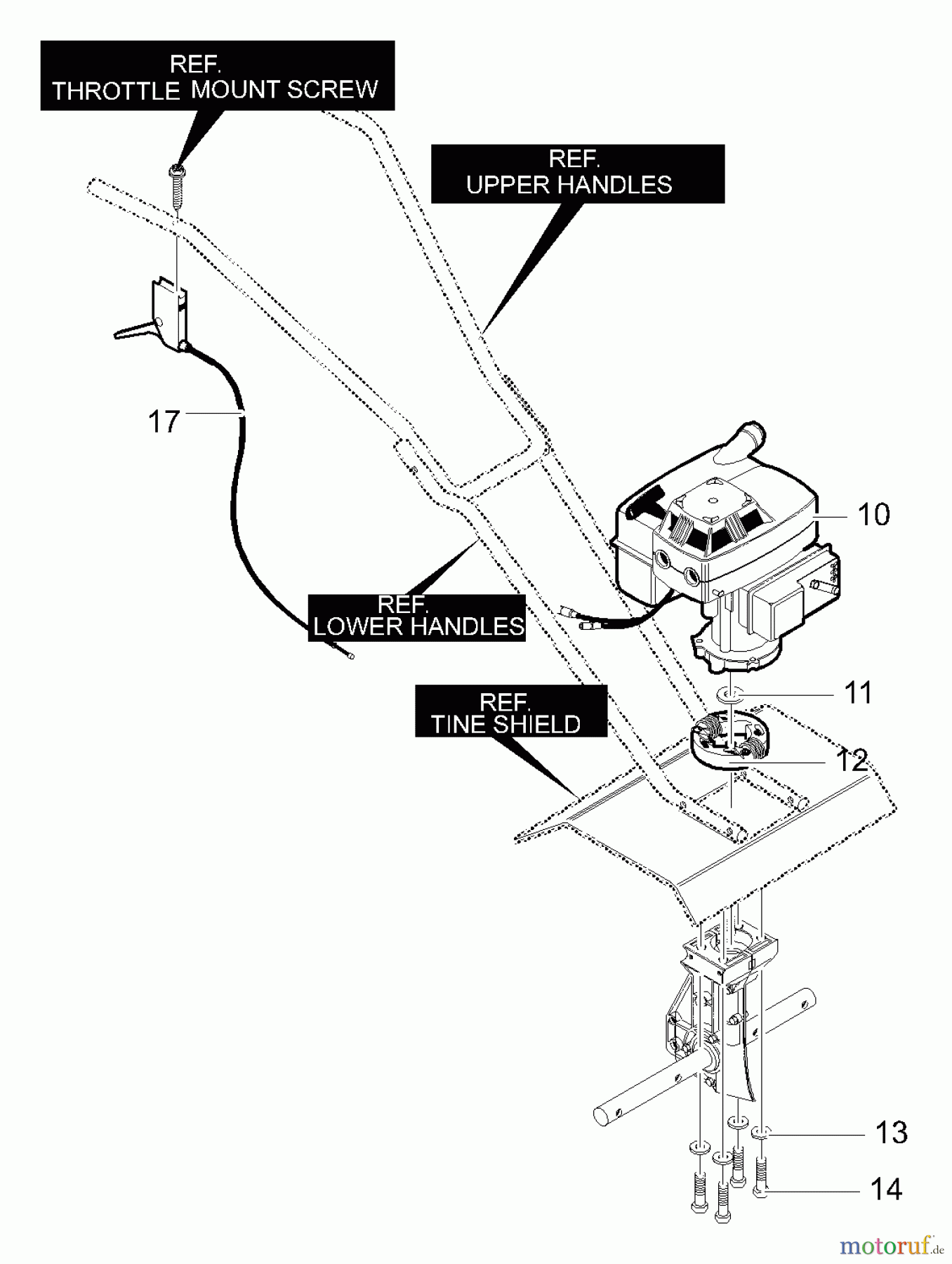 REF.
THROTTLE MOUNT SCREW

REF.
UPPER HANDLES

17

10

REF.
LOWER HANDLES

11

REF.
TINE SHIELD

12

13

14

motoruf.de