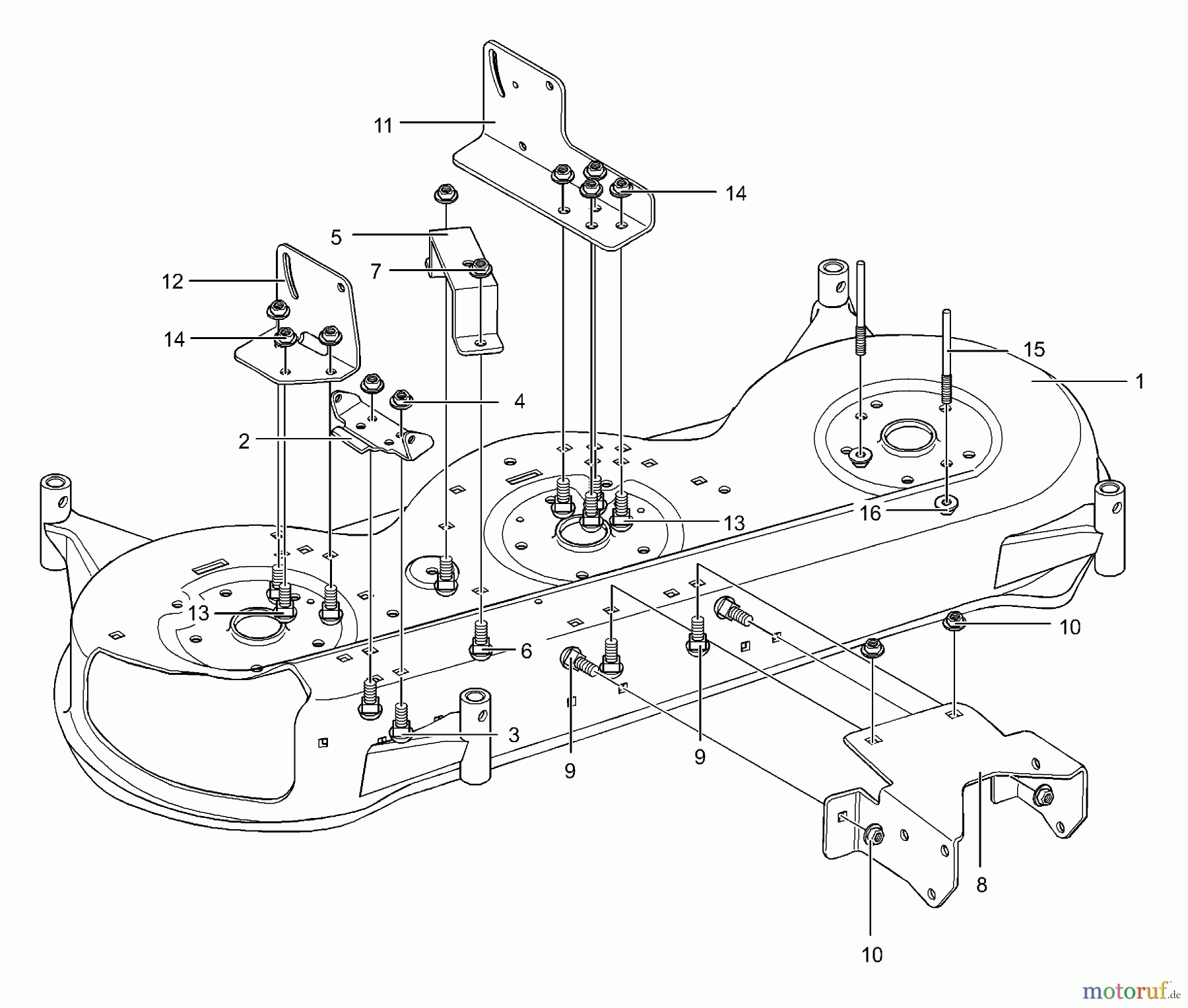 11
14
5
7
12
14
15
1
4
2
16
13
13
10
6
3
9
9
8
10
motoruf.de