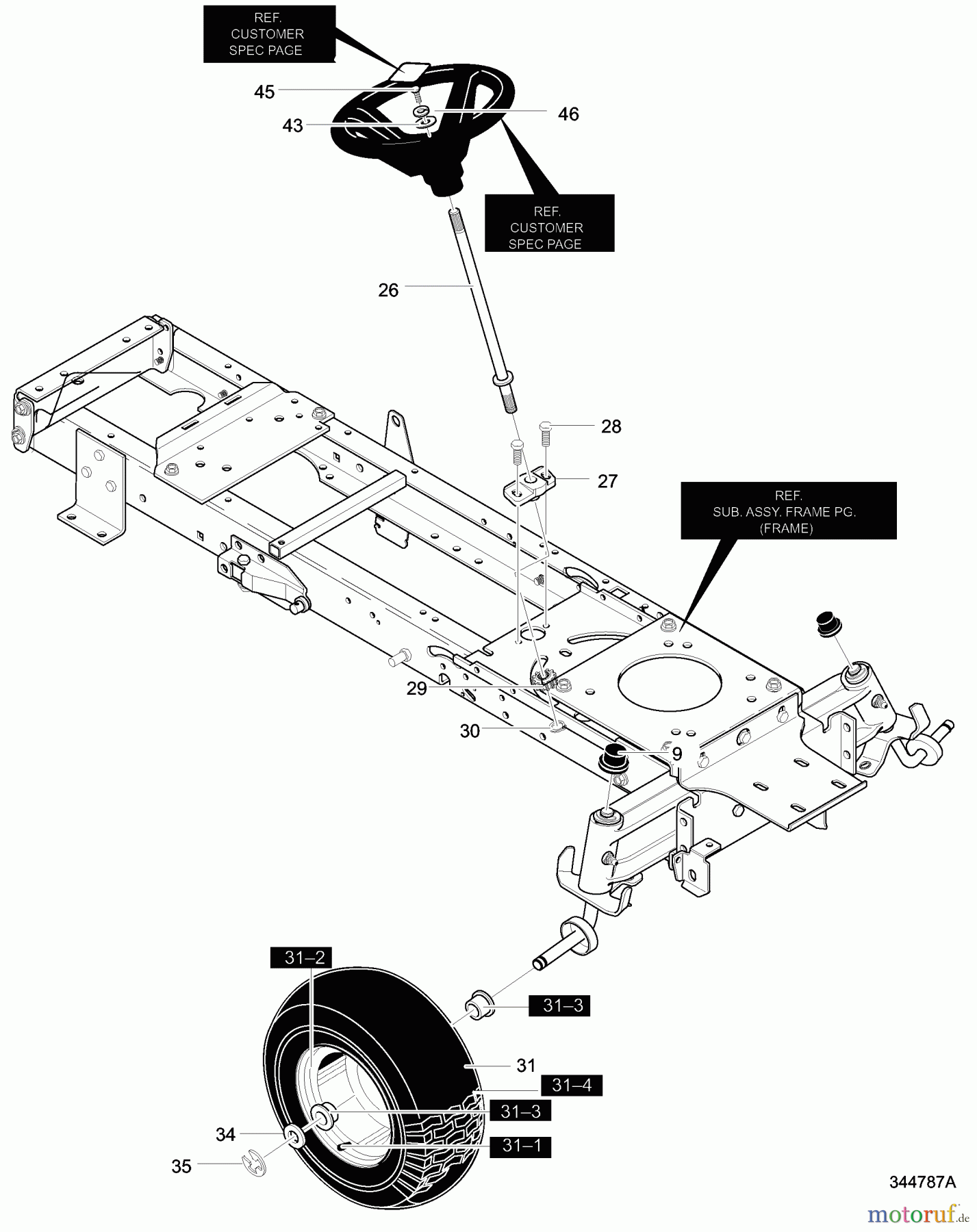 REF.
CUSTOMER
SPEC PAGE

45

46

43

REF.
CUSTOMER
SPEC PAGE

26

28

27

REF.
SUB. ASSY. FRAME PG.
(FRAME)

29

30

9

31–2

31–3

31

31–4

31–3

34

31–1

35

344787A

motoruf.de