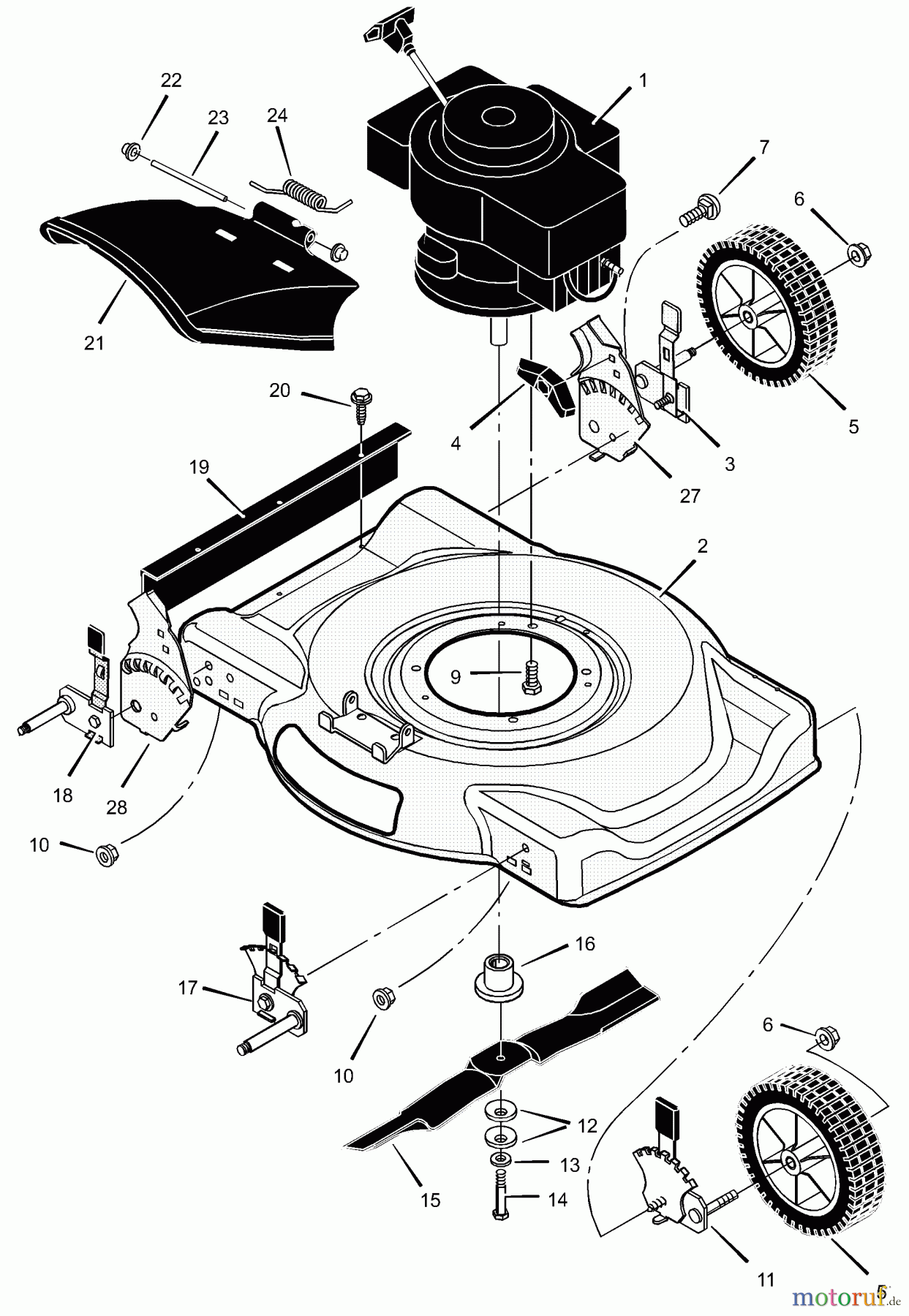 22
23
24
1
7
6
21
20
4
5
3
27
19
2
9
18
28
10
16
17
10
6
12
13
15
14
11
5
motoruf.de