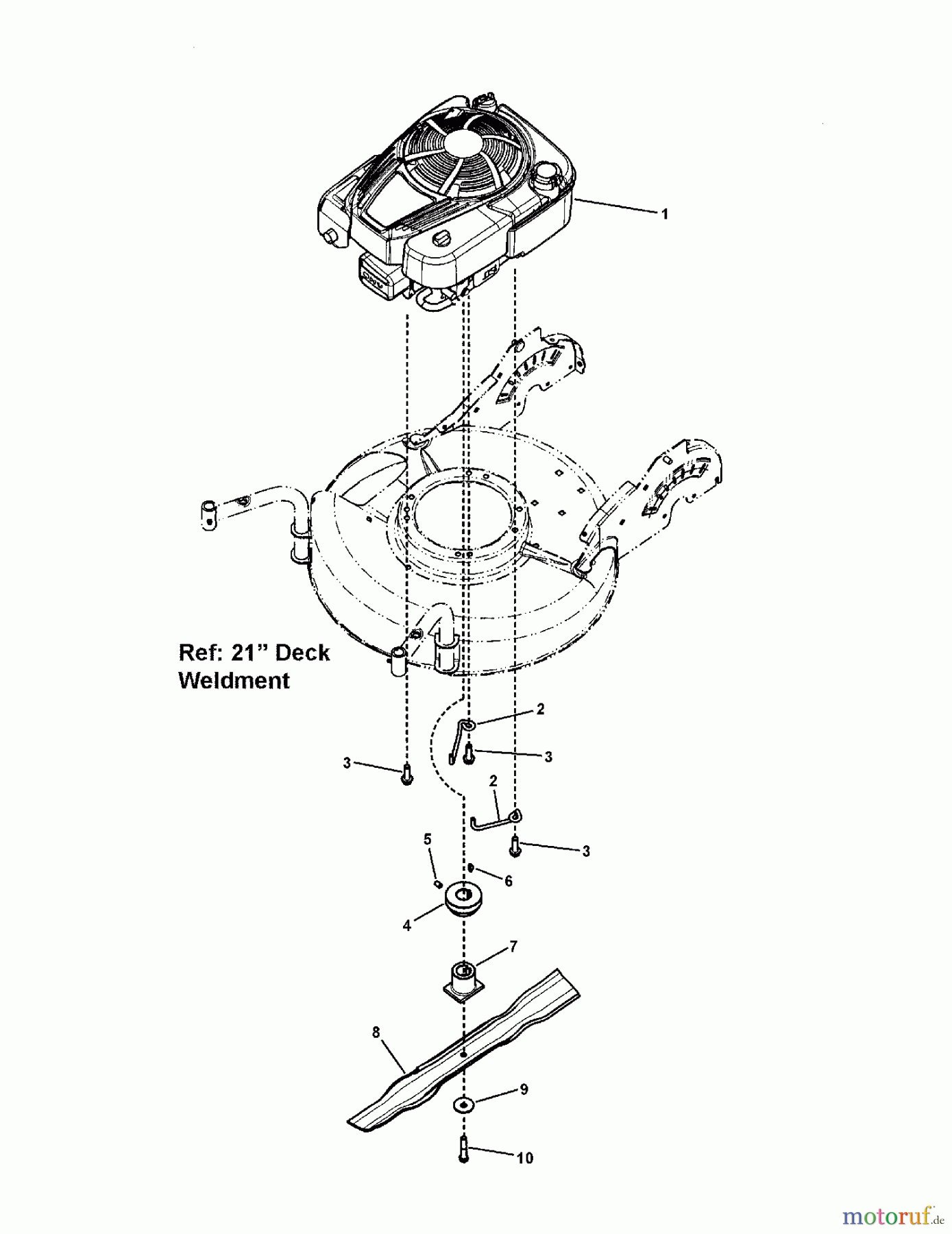 1

Ref: 21" Deck Weldment

2

3

3

2

3

5

6

4

7

8

9

10

motoruf.de