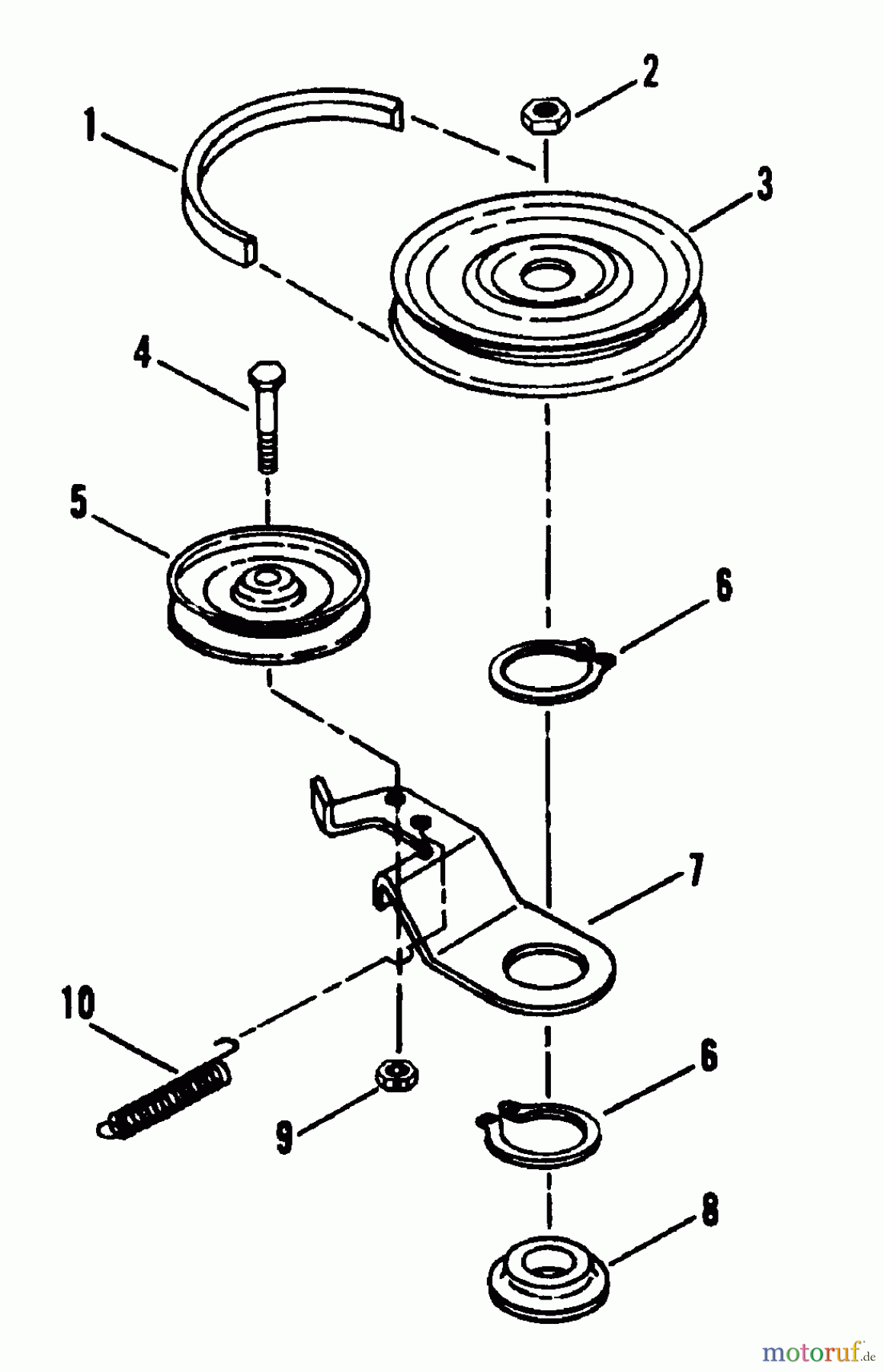 1
2
3
4
5
6
7
10
9
6
8
motoruf.de