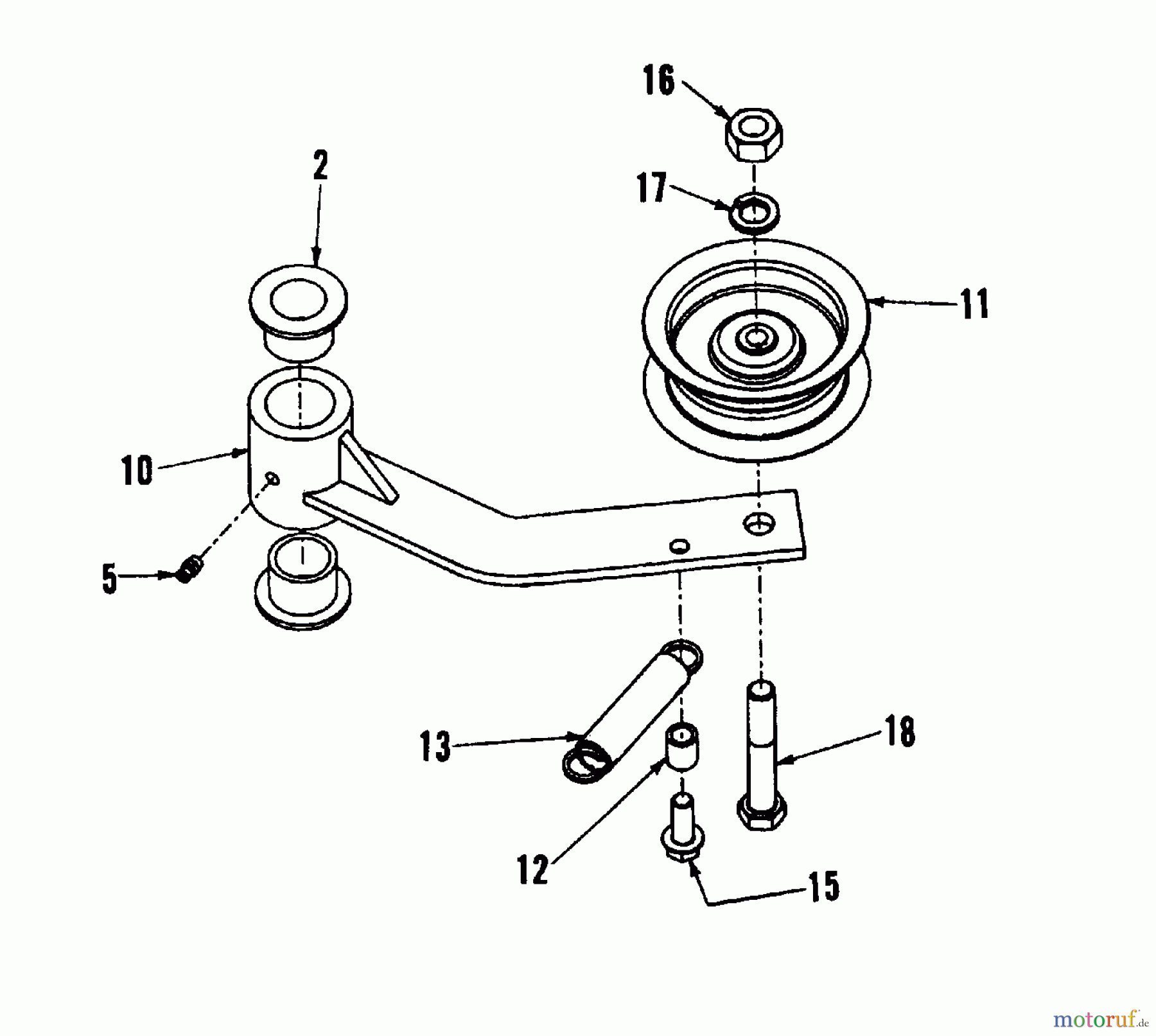 16

2

17

11

10

5

13

18

12

15

motoruf.de