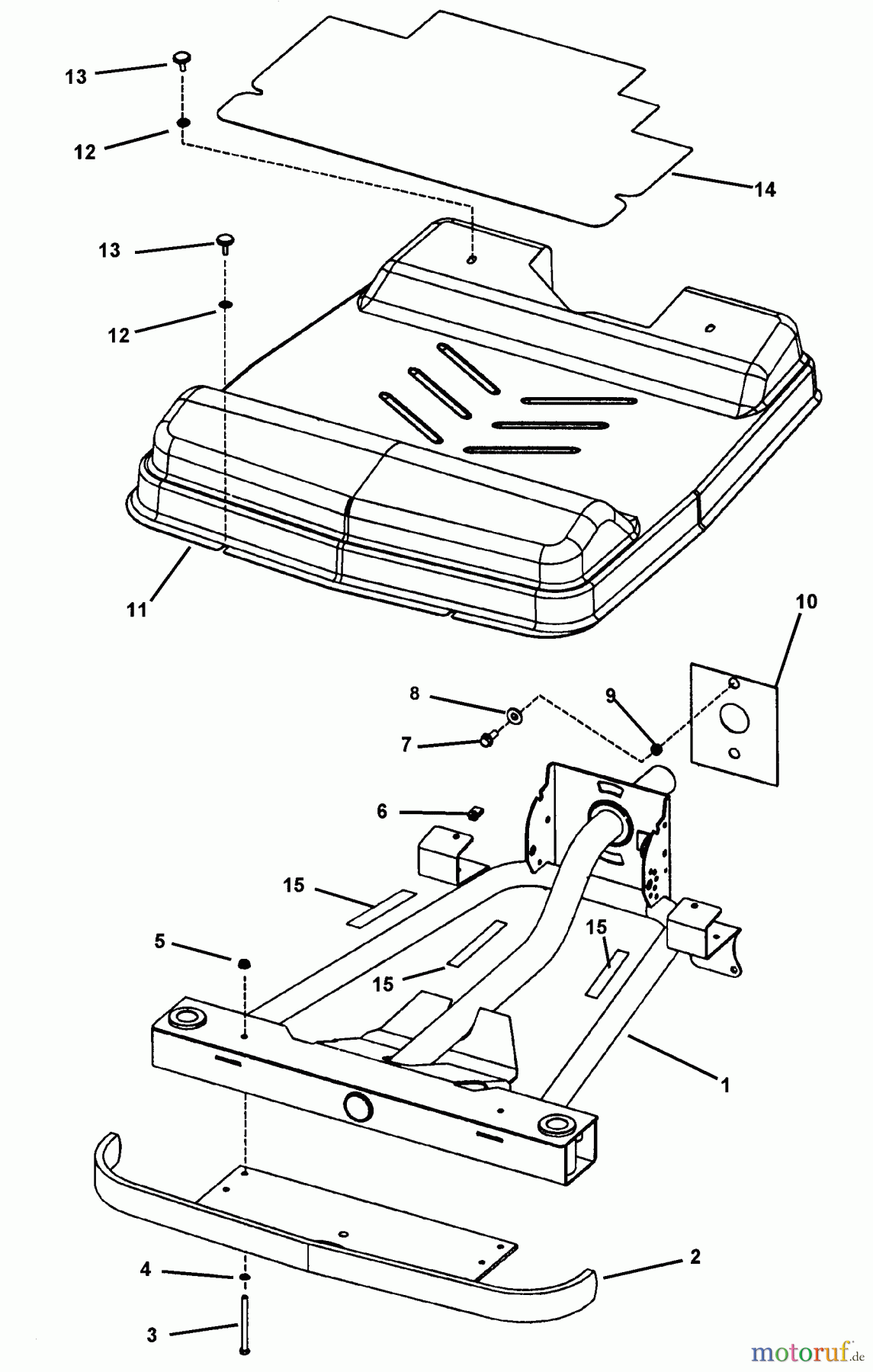 13
12
14
13
12
11
10
8
9
7
6
15
15
5
15
1
2
4
3
motoruf.de