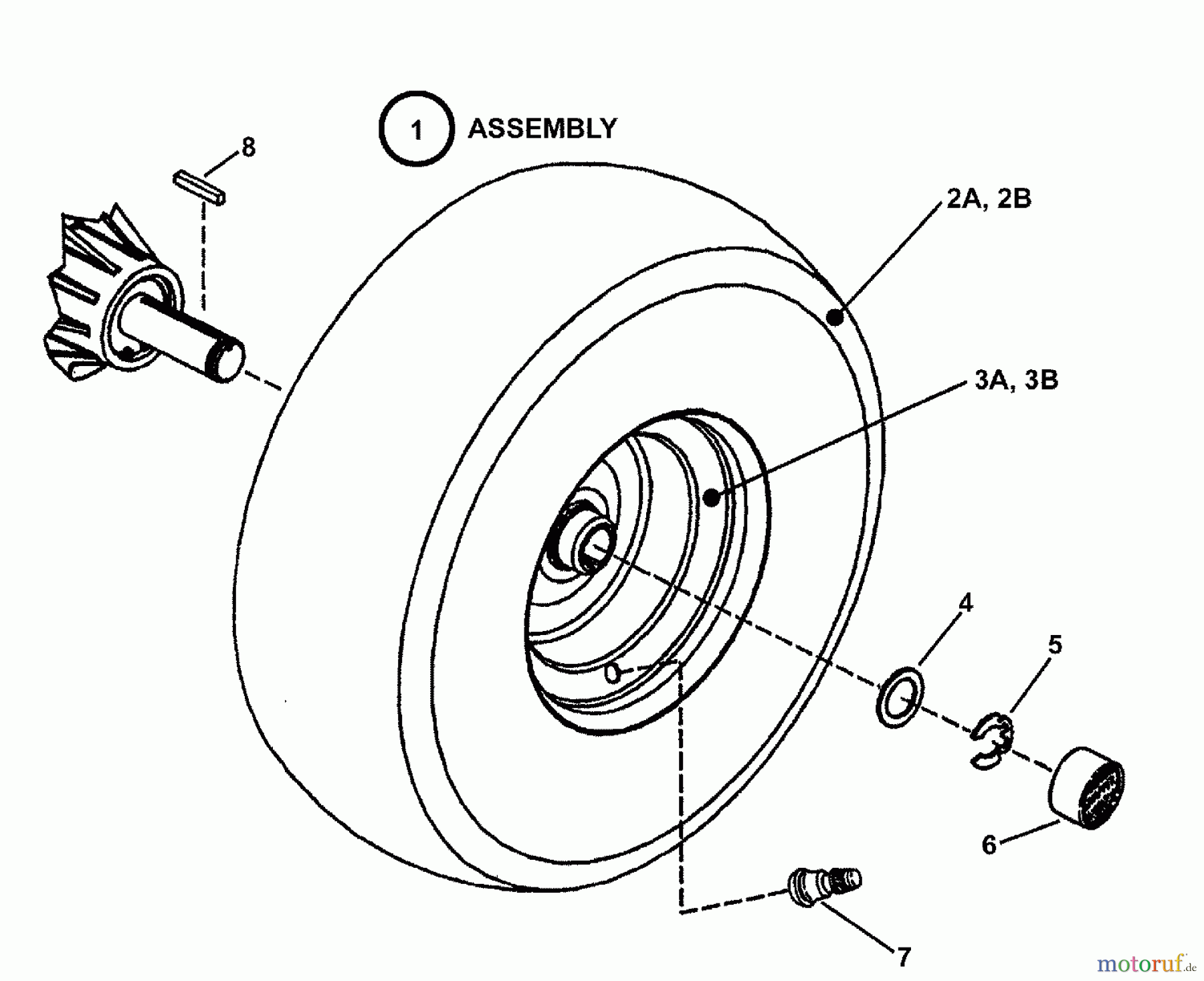 1 ASSEMBLY

8

2A, 2B

3A, 3B

4

5

6

7

motoruf.de