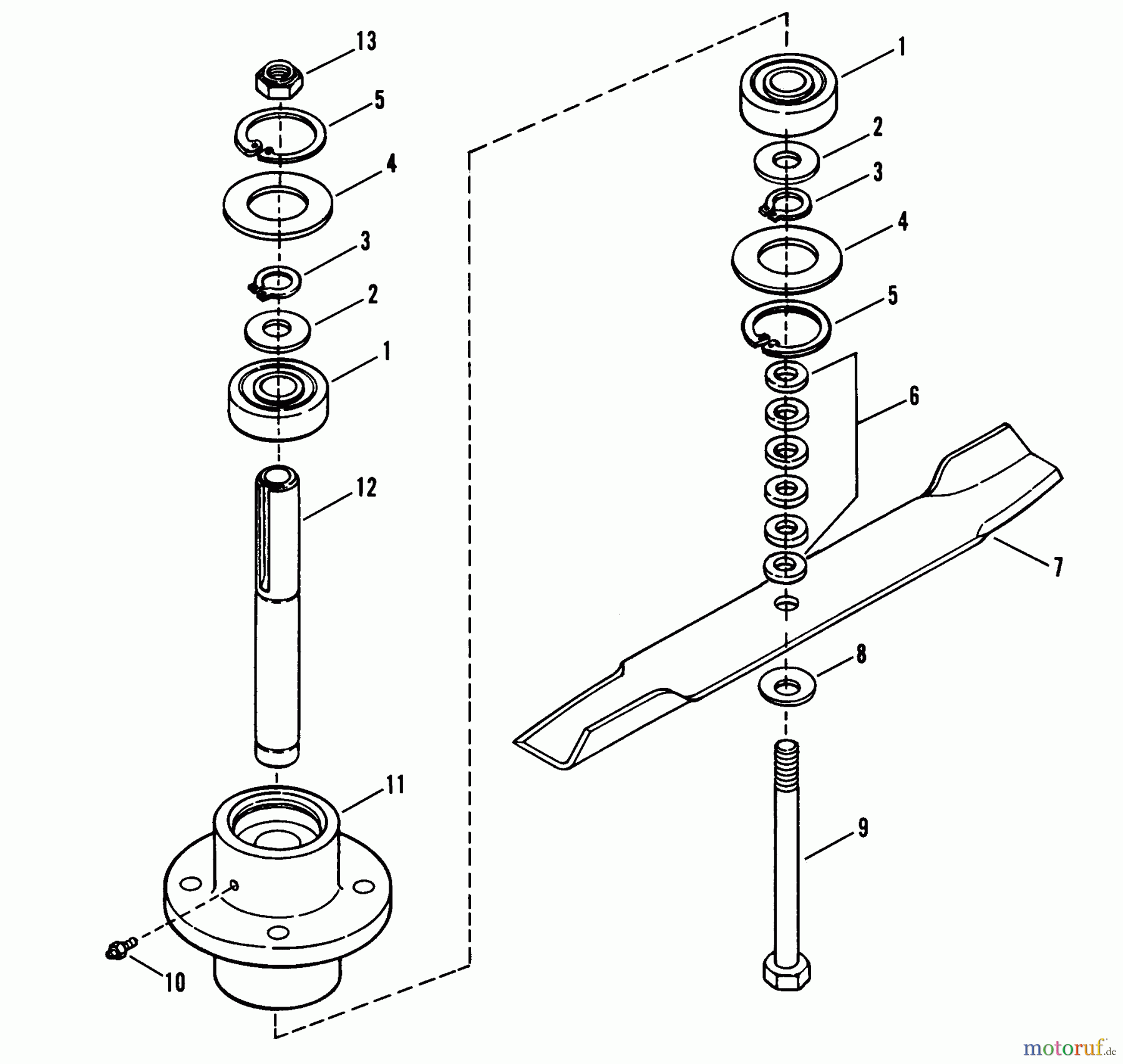 13
5
4
3
2
1
12
11
10
1
2
3
4
5
6
7
8
9
motoruf.de