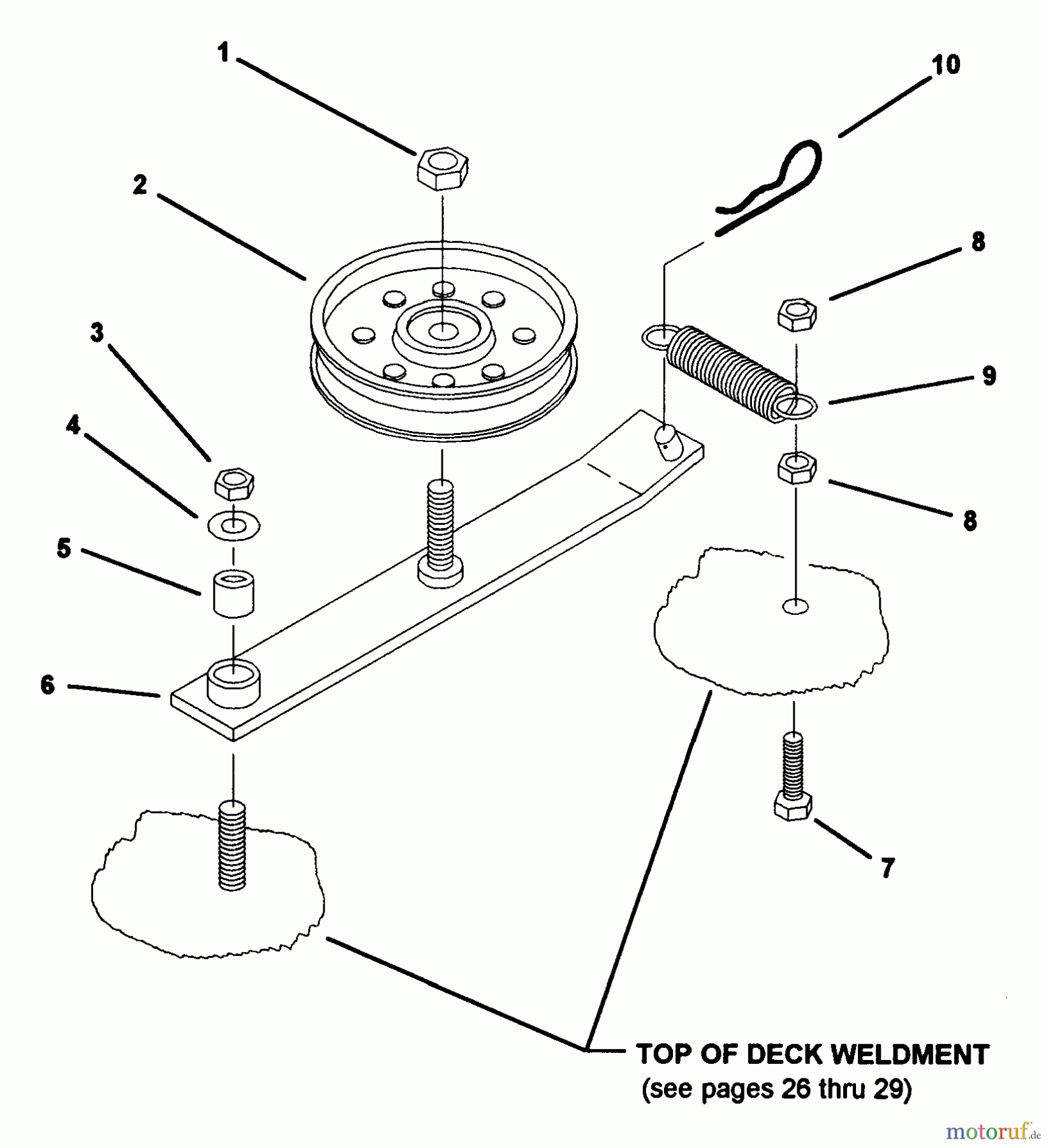 1

10

2

8

3

9

4

8

5

6

7

TOP OF DECK WELDMENT
(see pages 26 thru 29)

motoruf.de