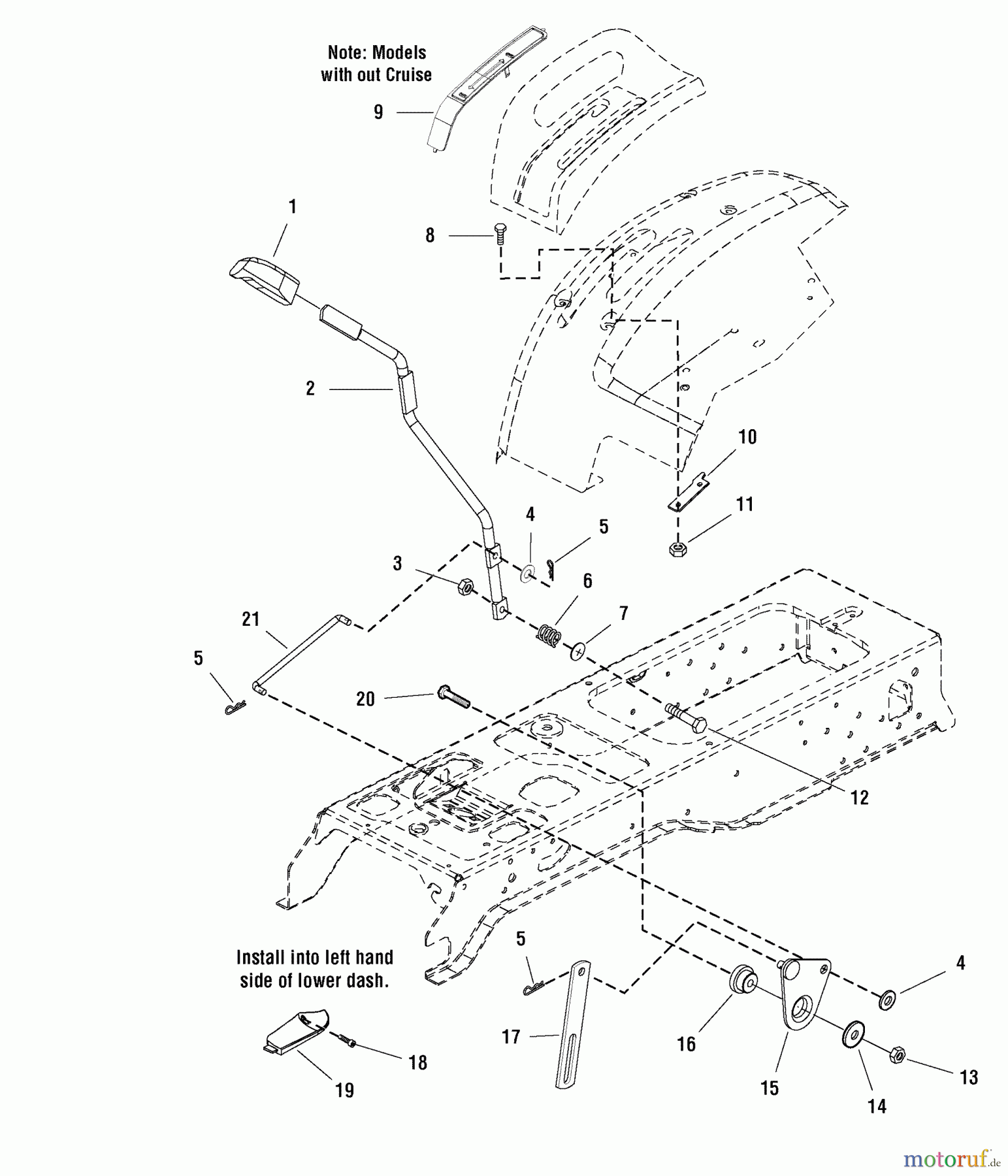 Note: Models with out Cruise

9

1

8

2

10

11

4

5

3

6

7

21

5

20

12

Install into left hand side of lower dash.

5

4

17

16

15

14

13

18

19

motoruf.de