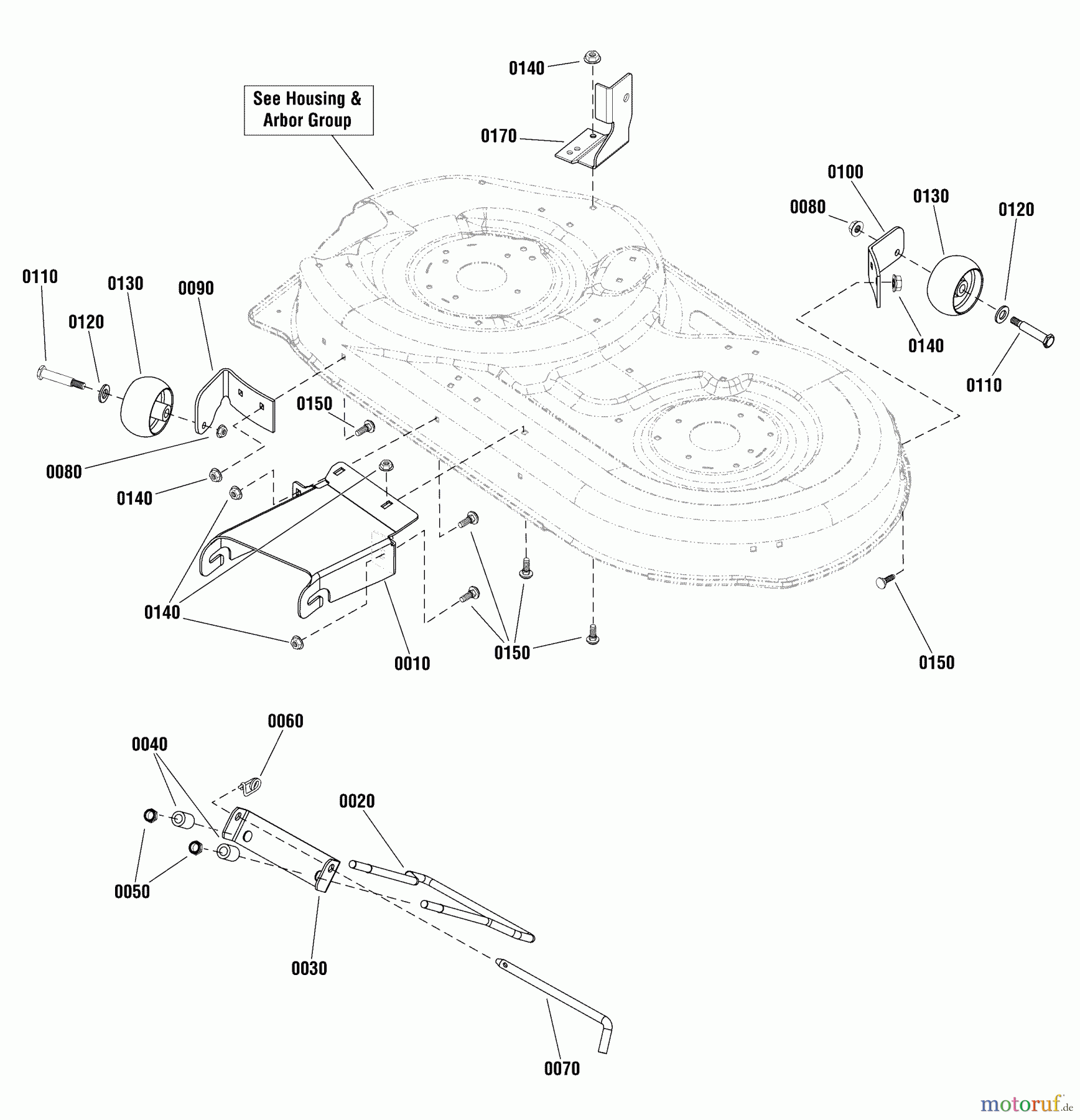 0140

See Housing & Arbor Group

0170

0100

0080

0130

0120

0110

0130

0090

0120

0140

0110

0150

0080

0140

0140

0010

0150

0150

0060

0040

0020

0050

0030

0070

motoruf.de