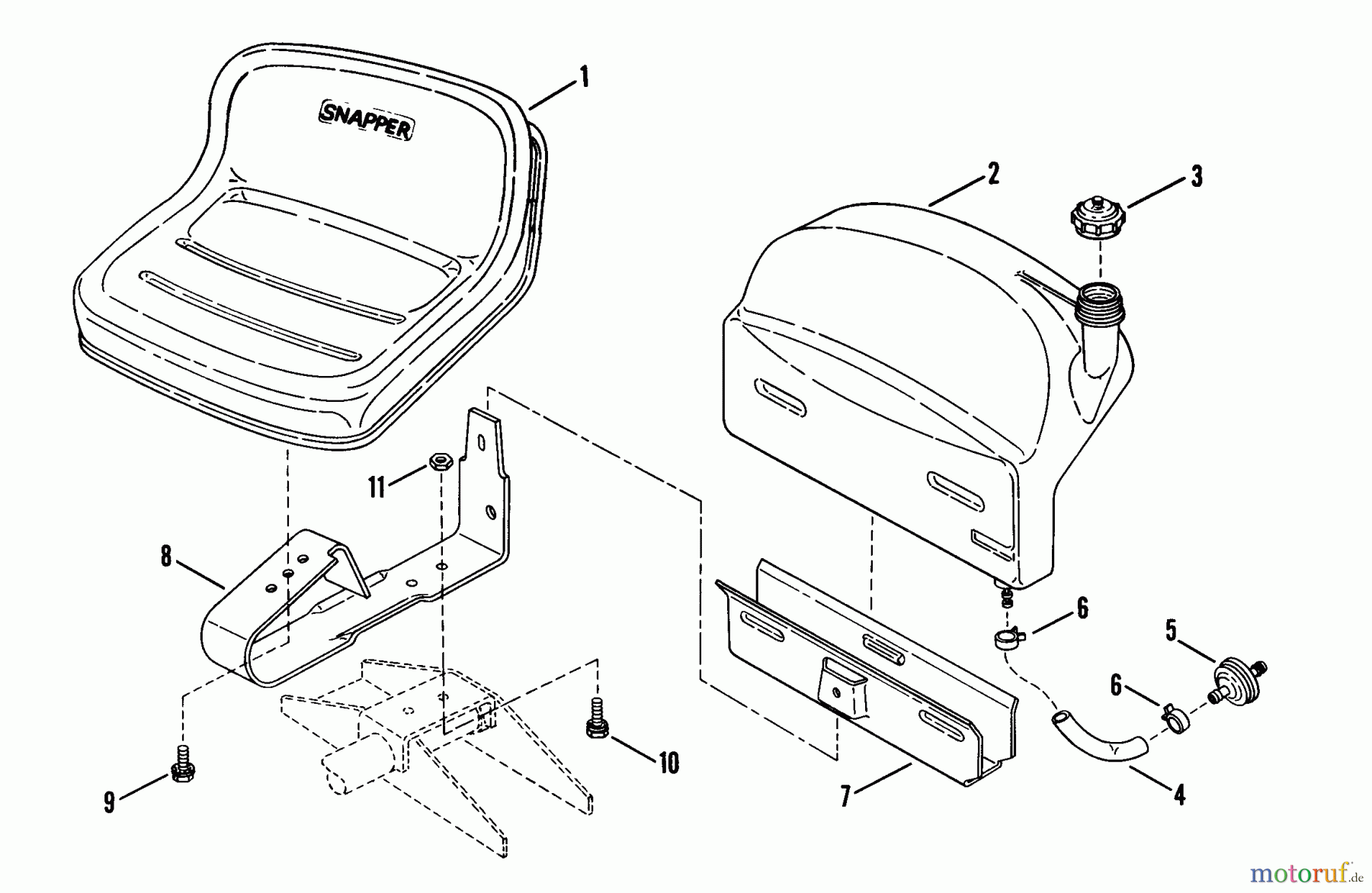 SNAPPER

1

2

3

11

8

6

5

6

9

10

7

4

motoruf.de