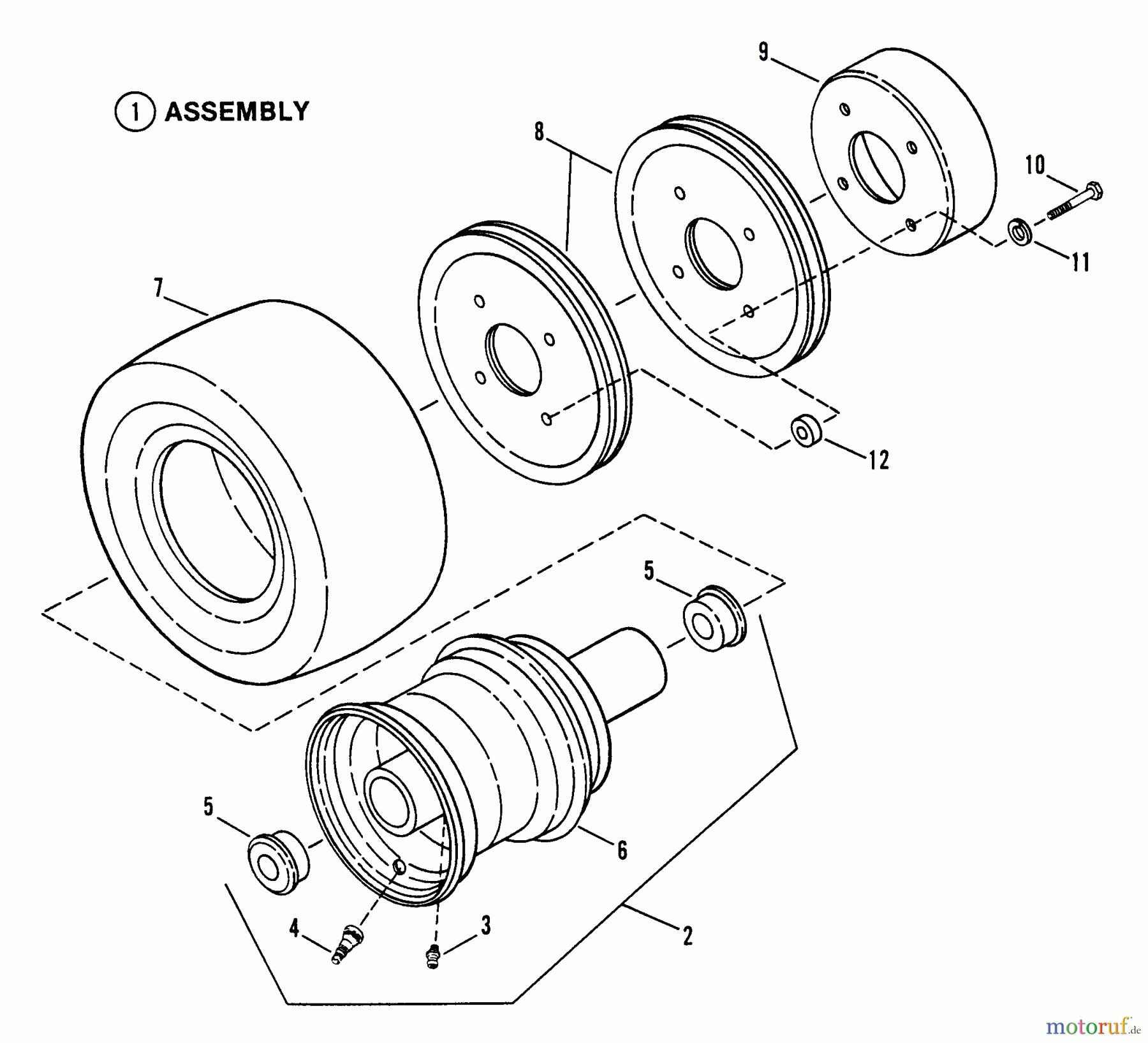 1 ASSEMBLY

9

8

10

11

7

12

5

5

6

4

3

2

motoruf.de