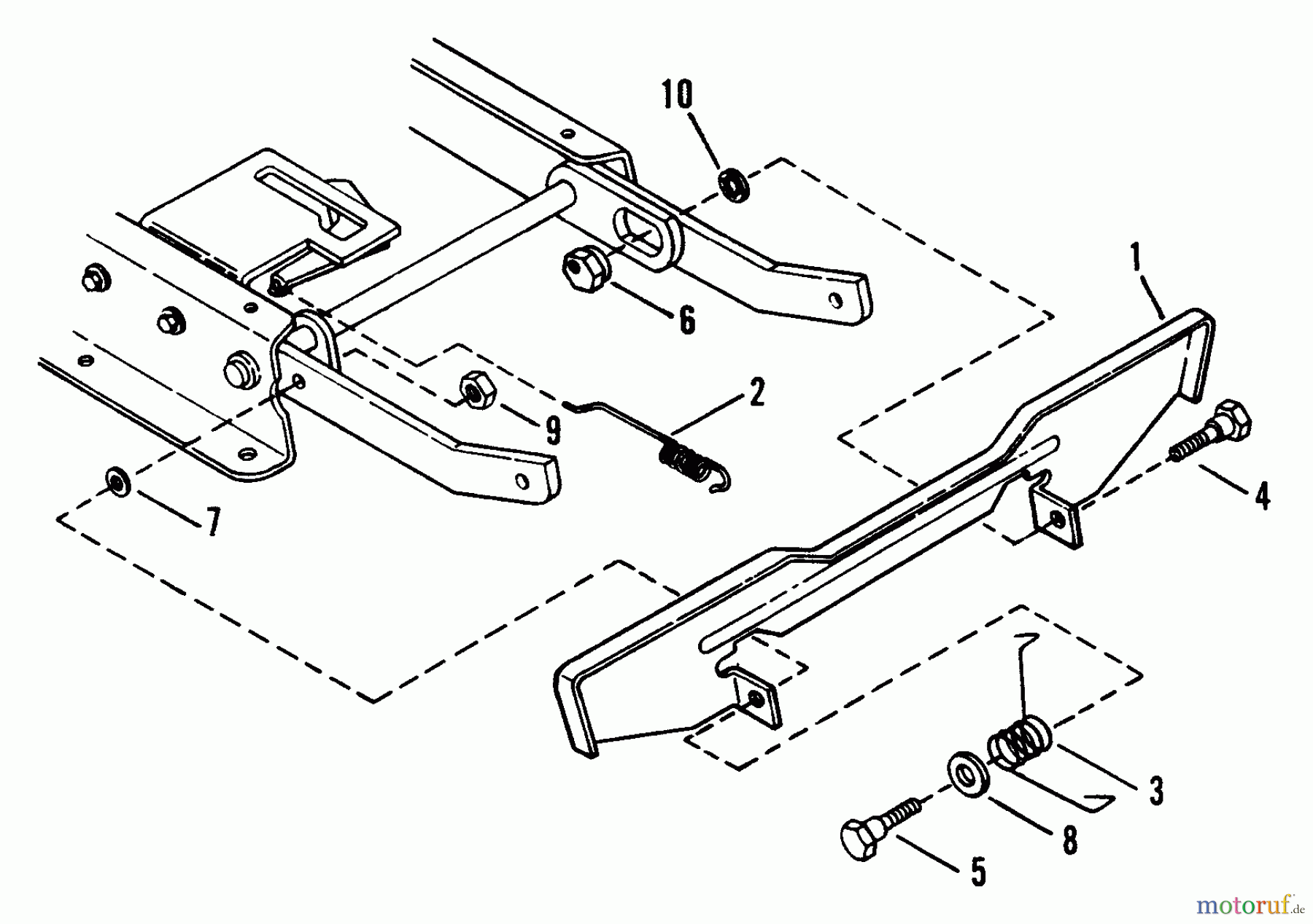 10
1
6
2
9
4
7
3
8
5
motoruf.de