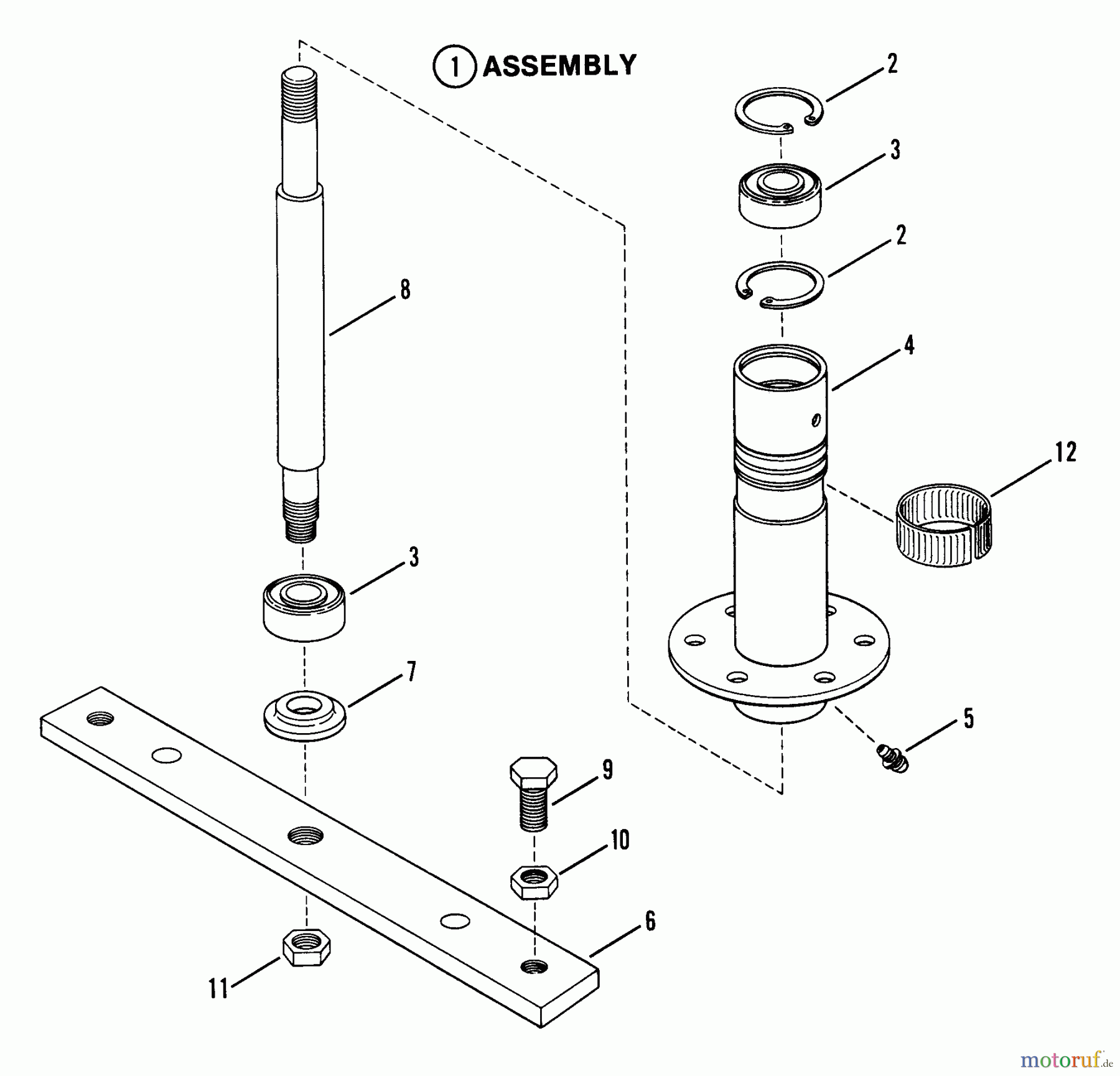 1 ASSEMBLY

2

3

2

8

4

12

3

7

5

9

10

6

11

motoruf.de