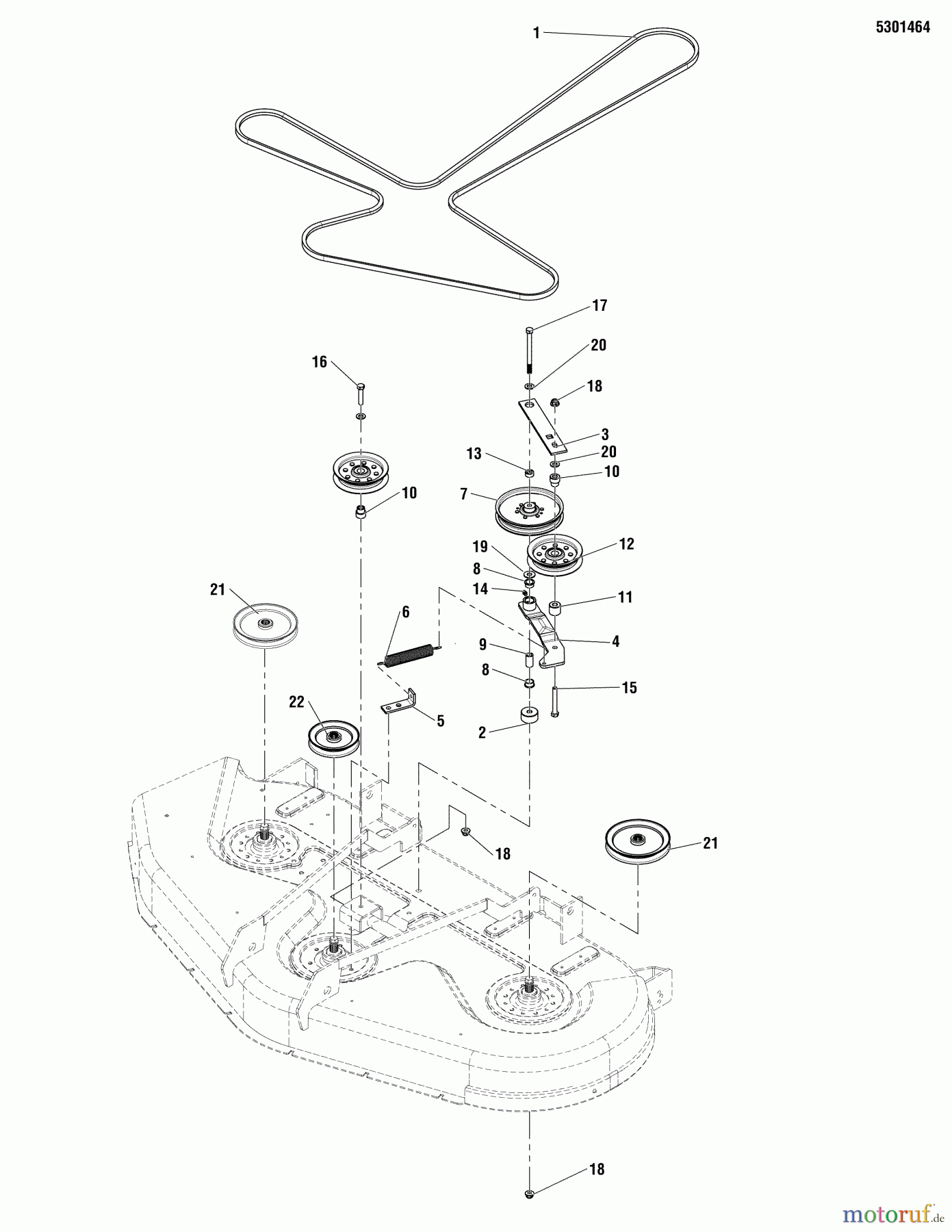 5301464

1

17

20

16

18

3

13

20

10

10

7

12

19

8

14

11

21

6

4

9

8

15

22

5

2

18

21

18

motoruf.de