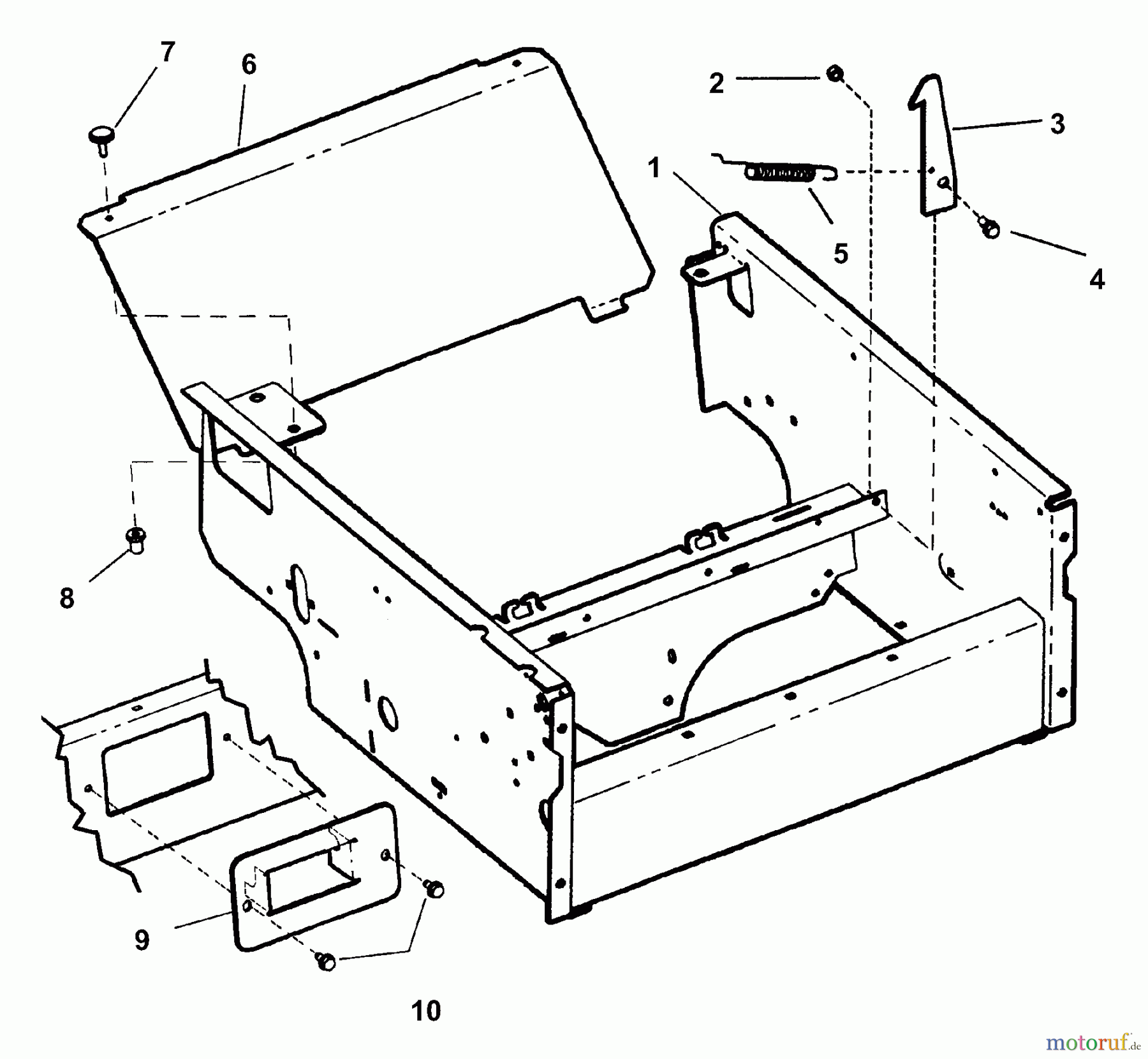 7
6
2
3
1
5
4
8
9
10
motoruf.de