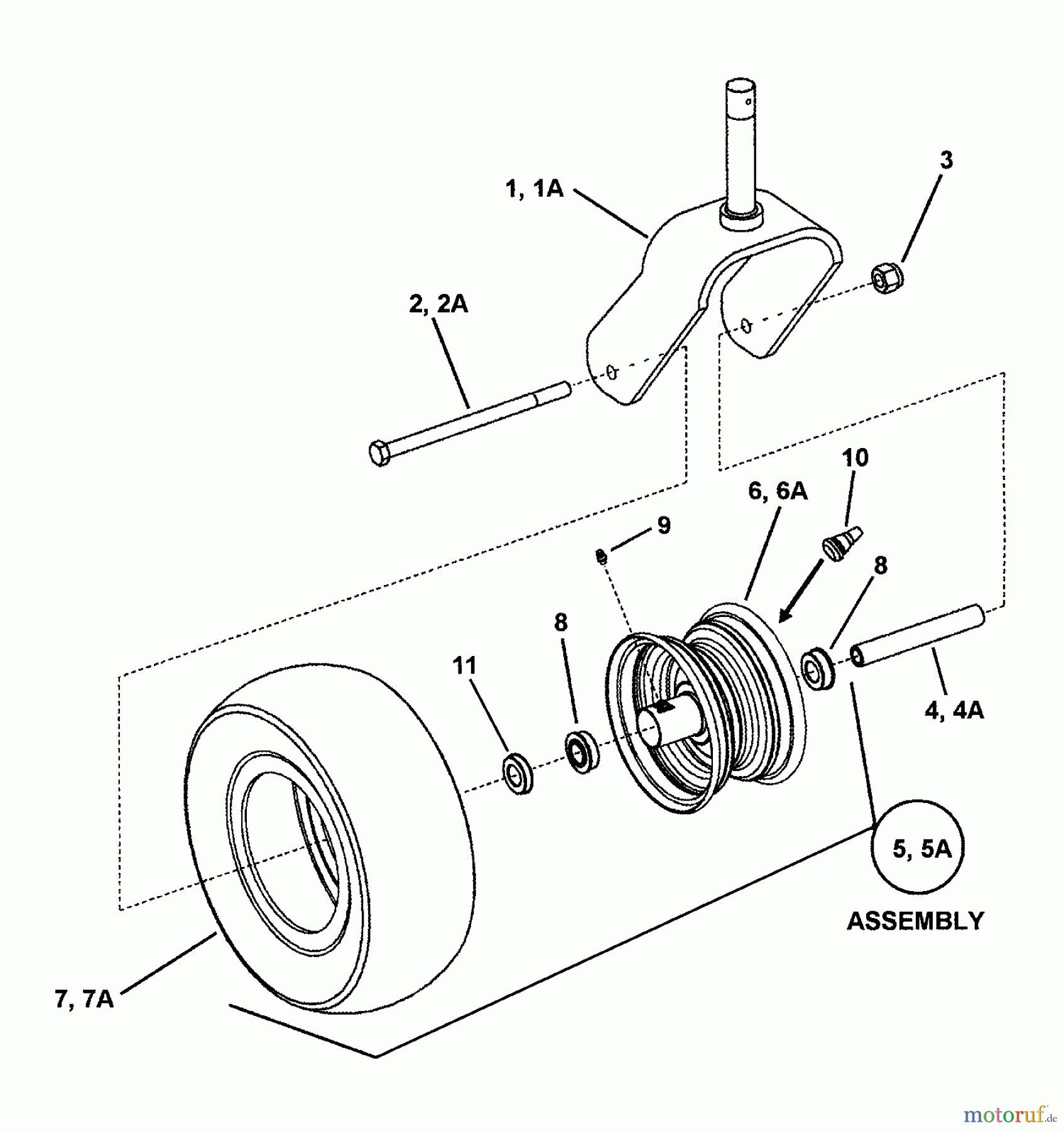 3

1, 1A

2, 2A

10

6, 6A

9

8

8

11

4, 4A

5, 5A

ASSEMBLY

7, 7A

motoruf.de