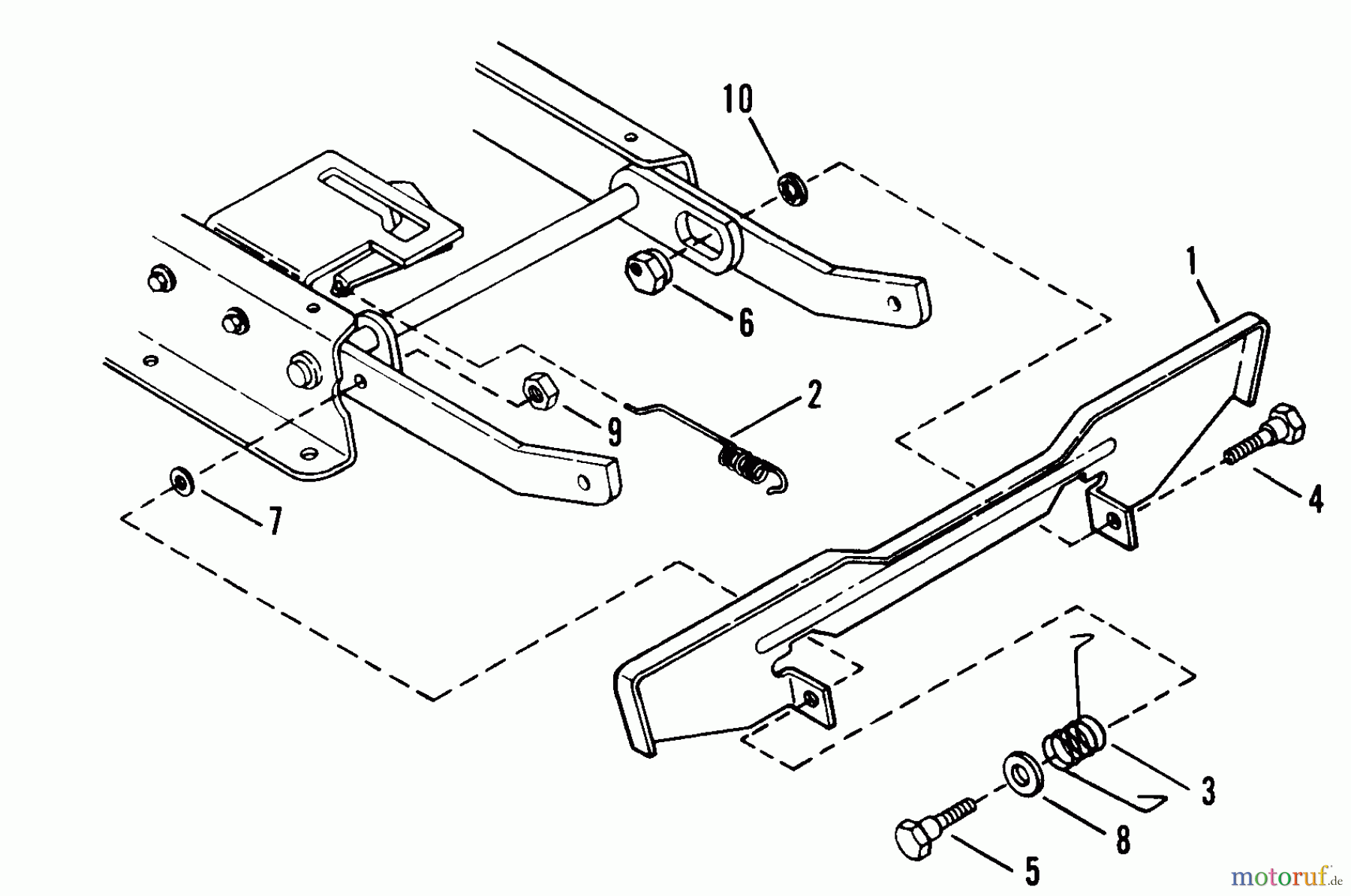 10
1
6
2
9
4
7
3
8
5
motoruf.de