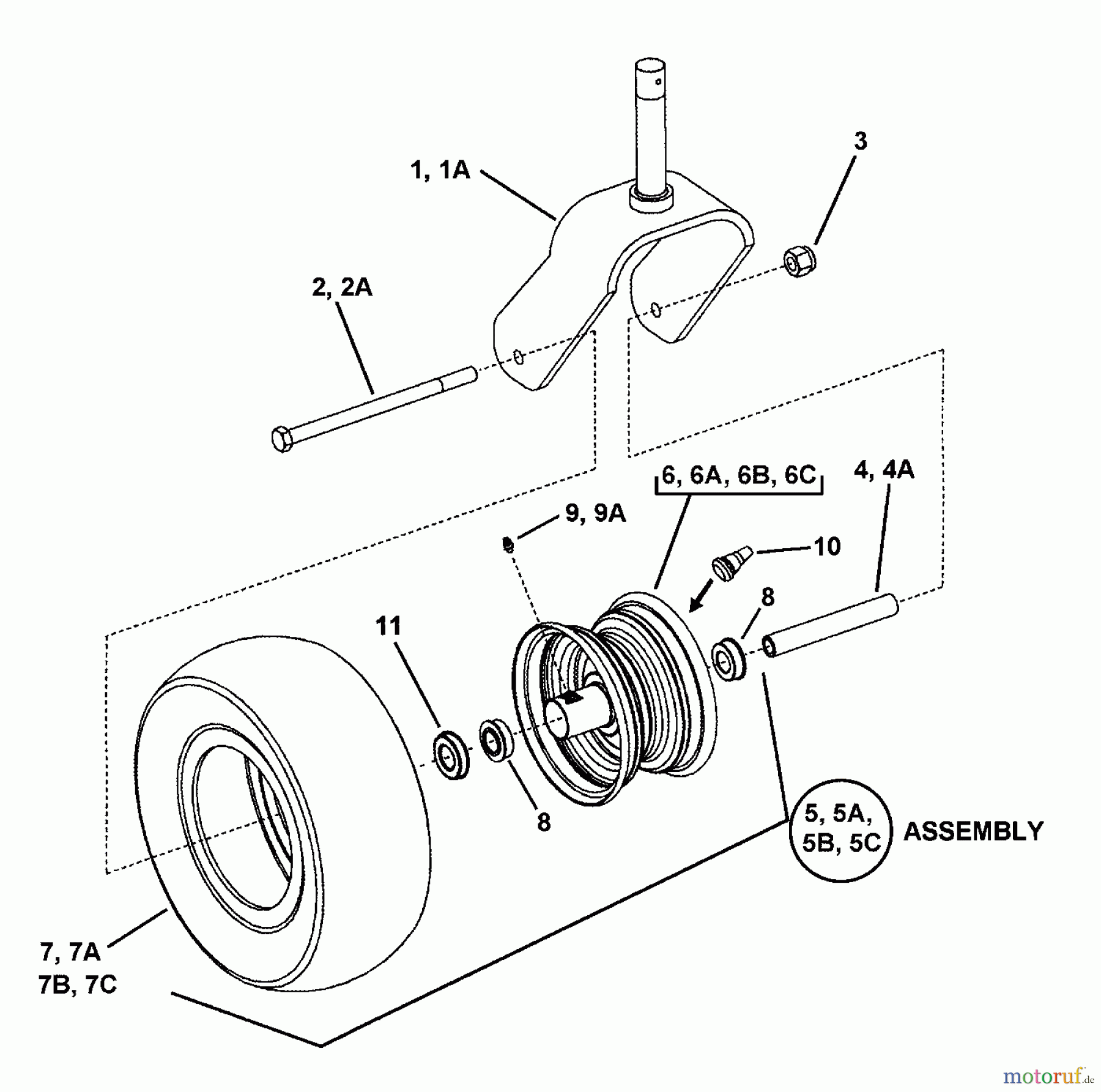 3

1, 1A

2, 2A

6, 6A, 6B, 6C

4, 4A

9, 9A

10

8

11

8

5, 5A, 5B, 5C

ASSEMBLY

7, 7A 7B, 7C

motoruf.de