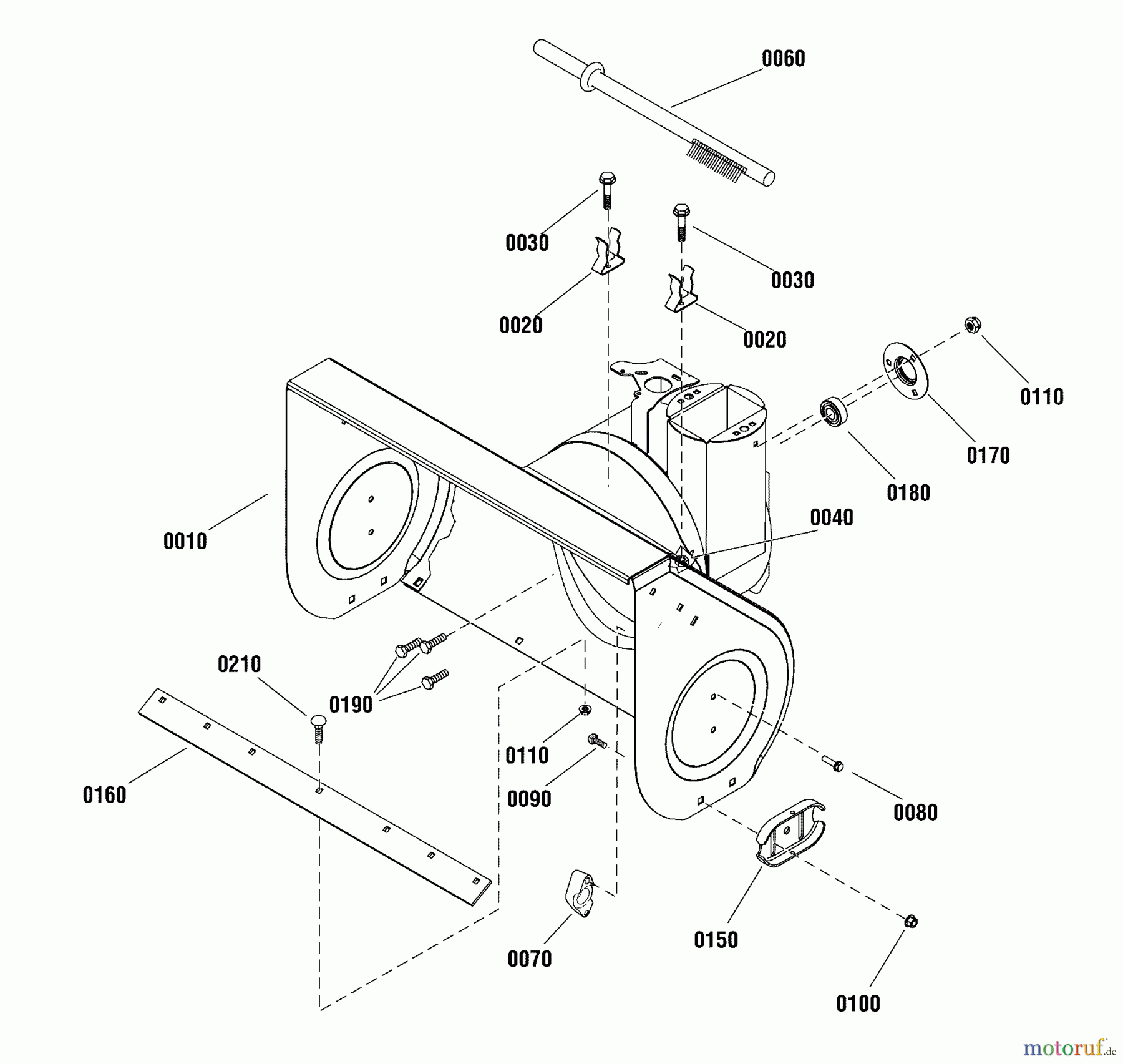 0060

0030

0030

0020

0020

0110

0170

0180

0040

0010

0210

0190

0110

0090

0160

0080

0150

0070

0100

motoruf.de