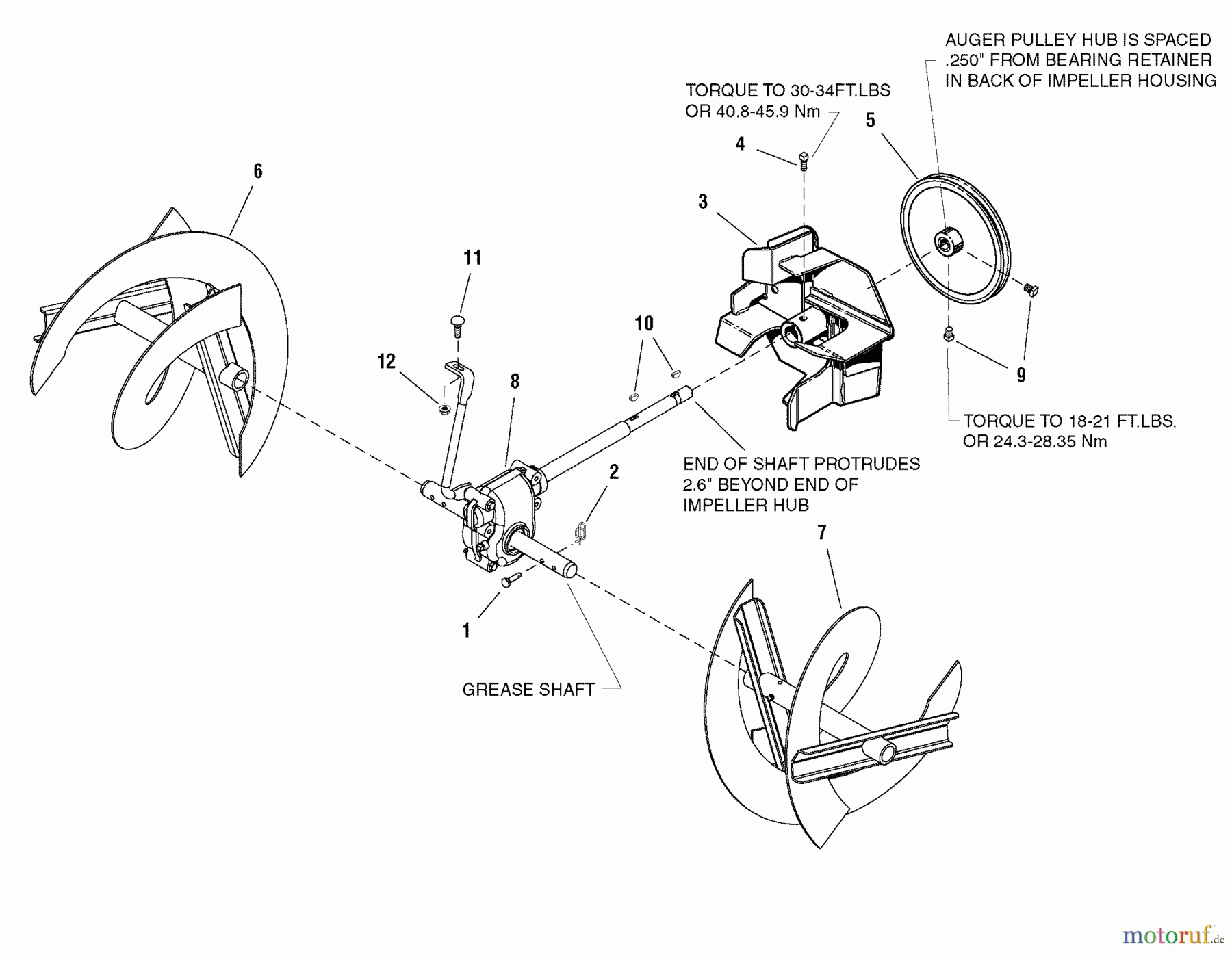 AUGER PULLEY HUB IS SPACED .250" FROM BEARING RETAINER IN BACK OF IMPELLER HOUSING

TORQUE TO 30-34FT.LBS OR 40.8-45.9 Nm

5

4

6

3

11

10

12

8

9

TORQUE TO 18-21 FT.LBS. OR 24.3-28.35 Nm

END OF SHAFT PROTRUDES 2.6" BEYOND END OF IMPELLER HUB

2

7

1

GREASE SHAFT

motoruf.de