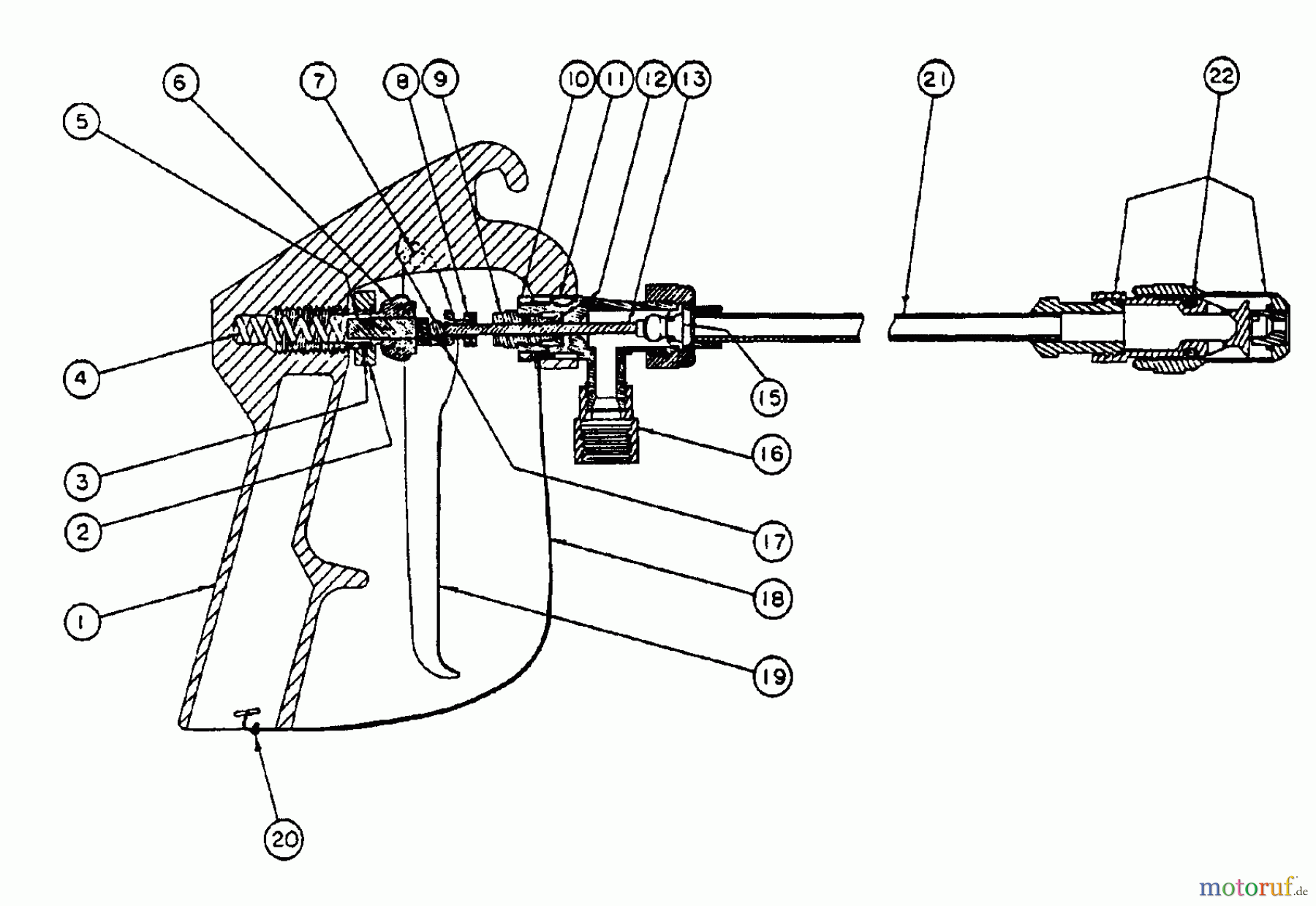 6
7
8
9
10
11
12
13
21
22
5
4
3
2
1
15
16
17
18
19
20
motoruf.de