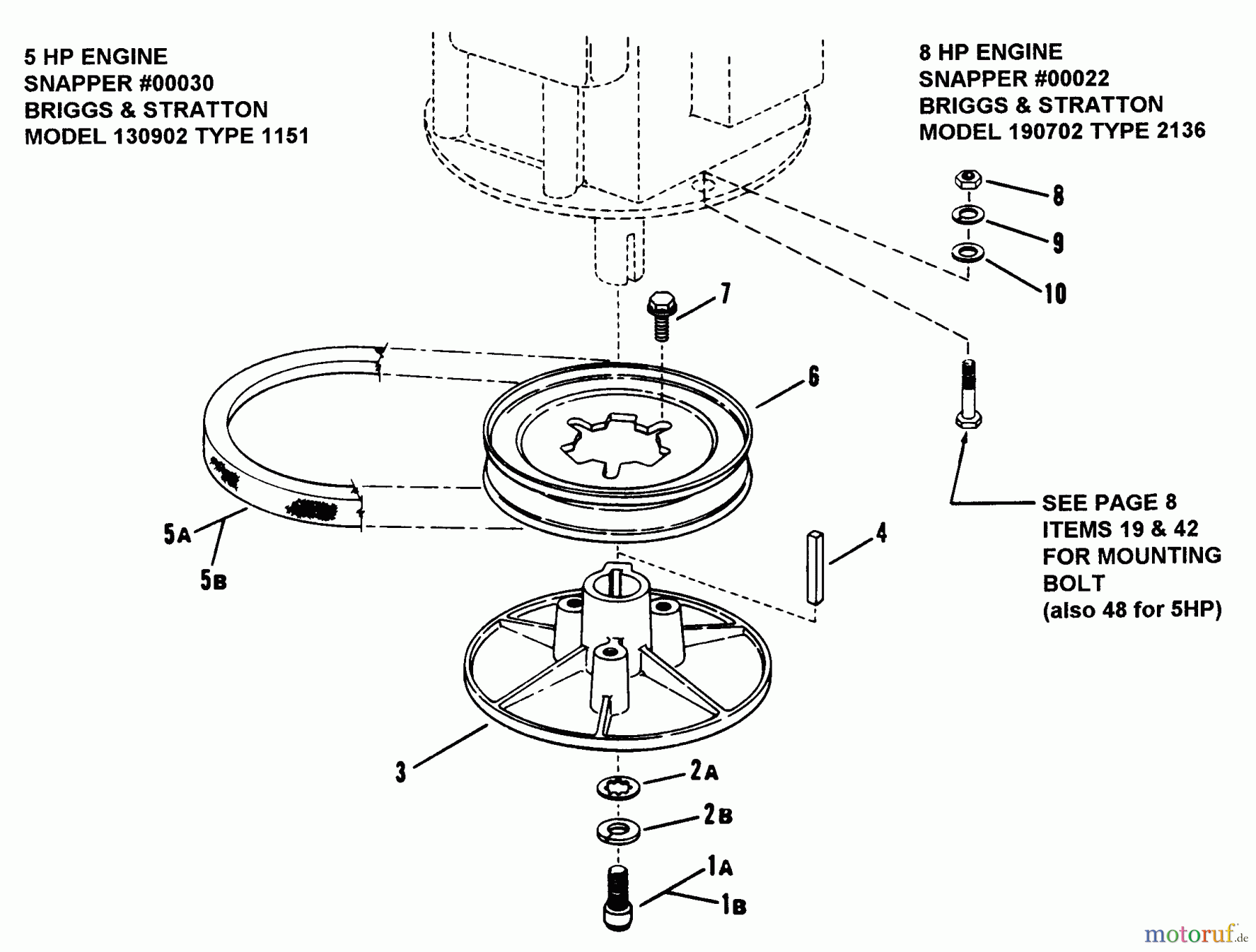 5 HP ENGINE
SNAPPER #00030
BRIGGS & STRATTON
MODEL 130902 TYPE 1151

8 HP ENGINE
SNAPPER #00022
BRIGGS & STRATTON
MODEL 190702 TYPE 2136

8

9

10

7

6

5A

5B

4

SEE PAGE 8
ITEMS 19 & 42
FOR MOUNTING
BOLT
(also 48 for 5HP)

3

2A

2B

1A

1B

motoruf.de