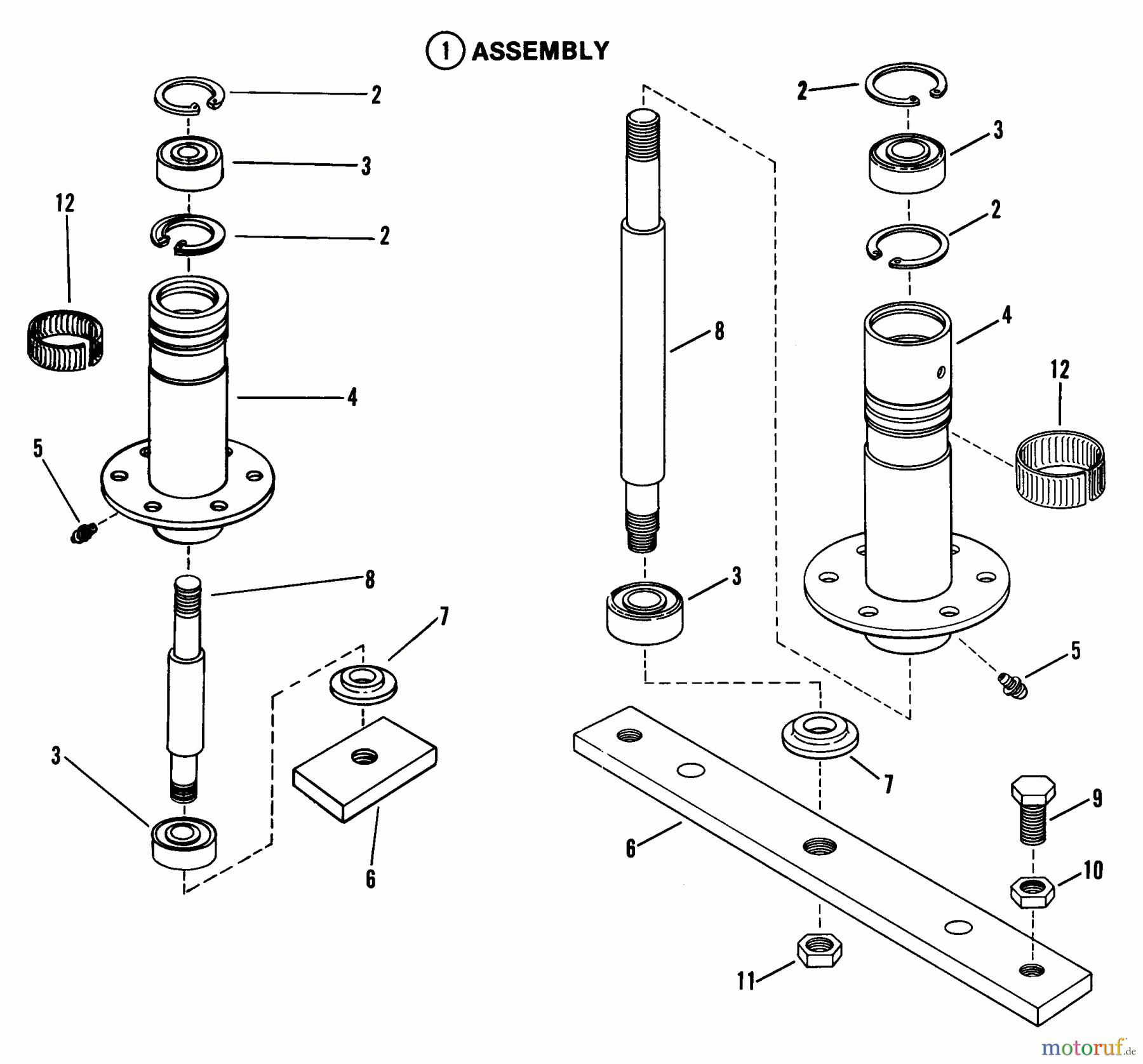 1 ASSEMBLY

2
3
12
2
4
5
8
7
3
6

2
3
2
8
4
12
3
5
7
9
6
10
11

motoruf.de