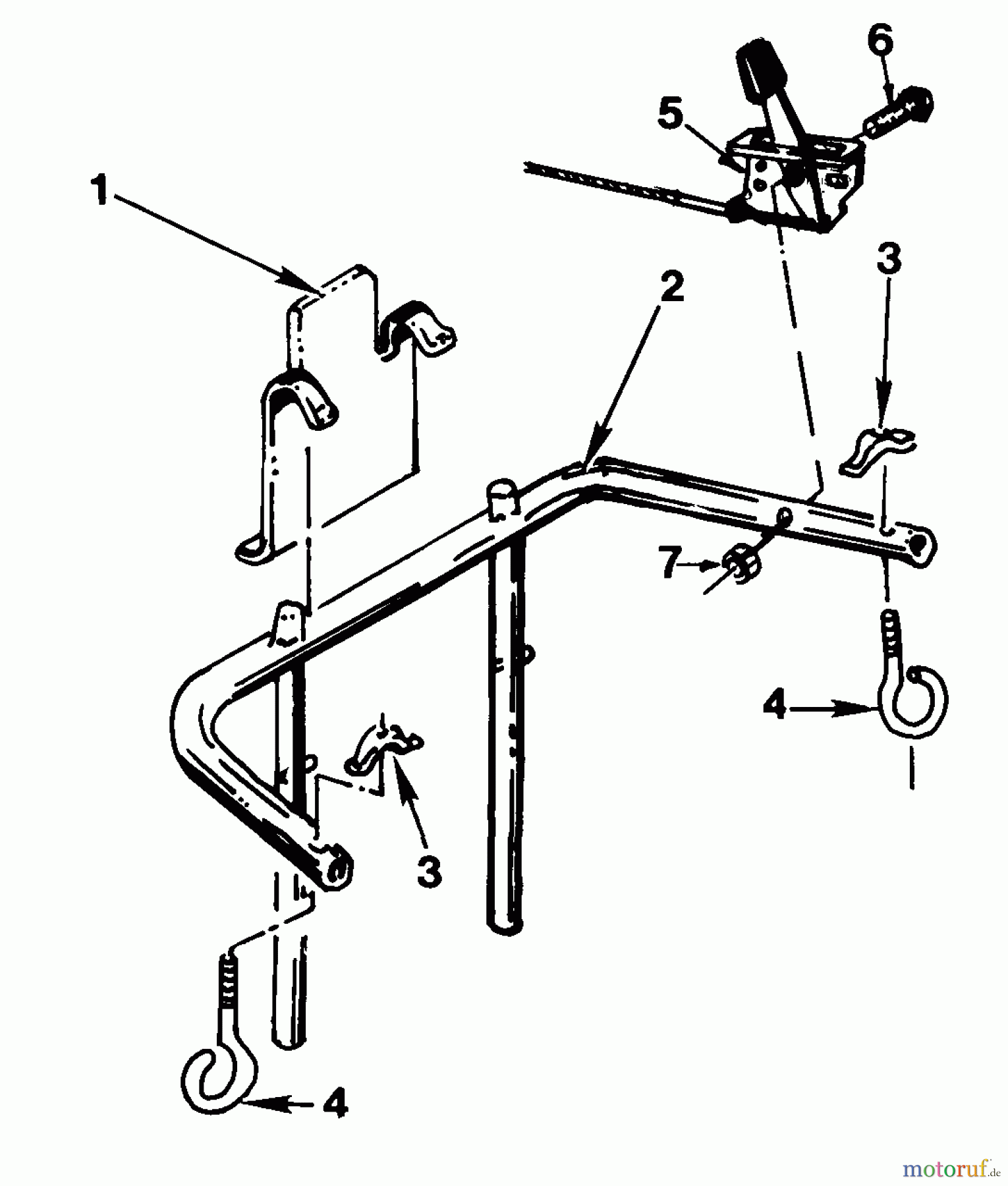 6
5
1
3
2
7
4
3
4
motoruf.de