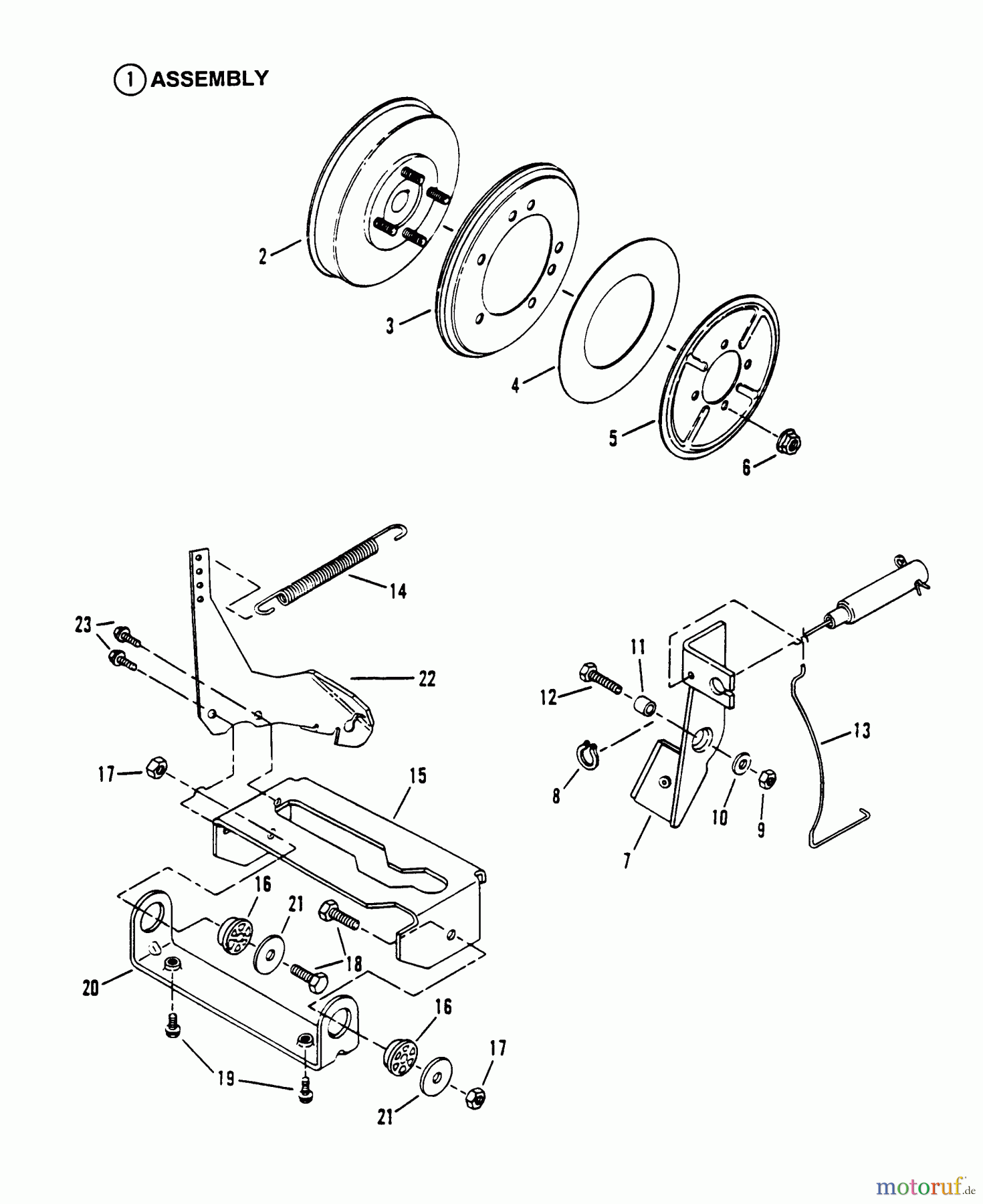 1 ASSEMBLY

2
3
4
5
6
14
23
22
11
12
13
17
15
8
10
9
7
16
21
18
20
16
17
19
21

motoruf.de